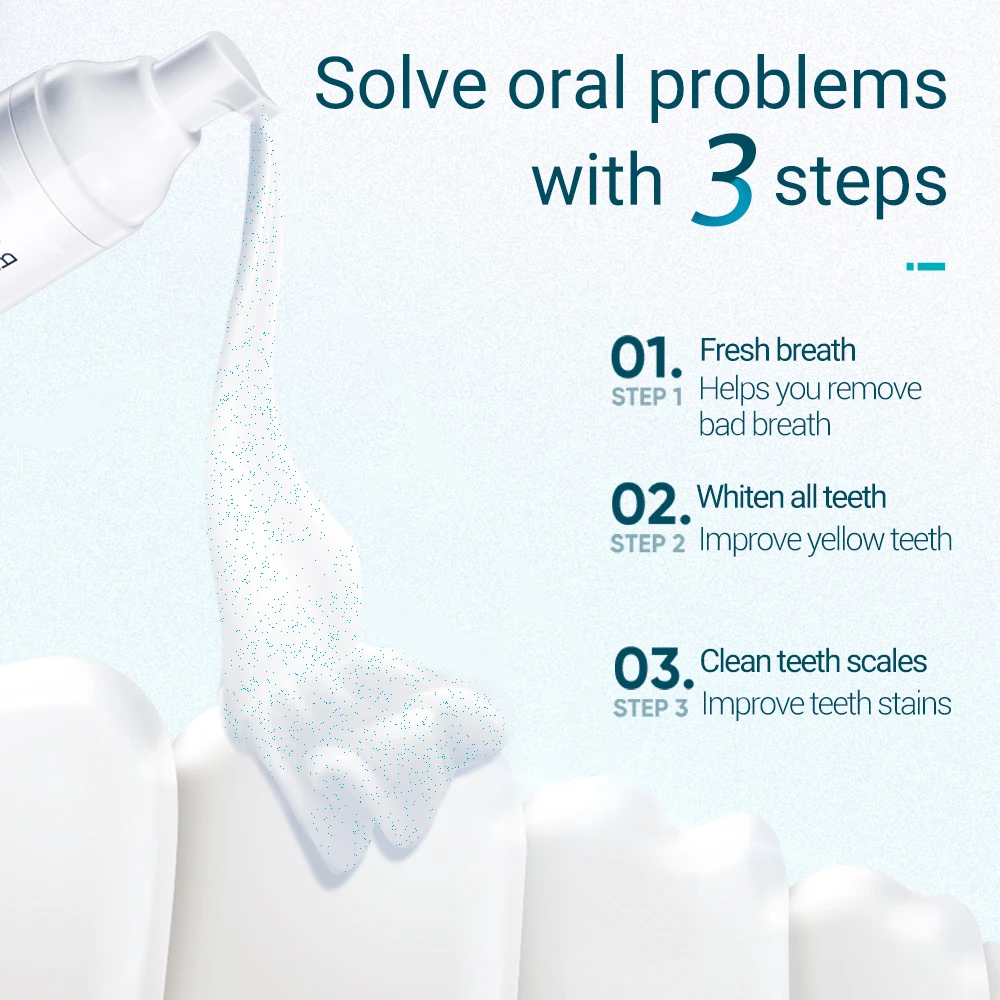 Solve oral problems with 3 steps

01. STEP 1 Fresh breath
Helps you remove bad breath

02. STEP 2 Whiten all teeth
Improve yellow teeth

03. STEP 3 Clean teeth scales
Improve teeth stains