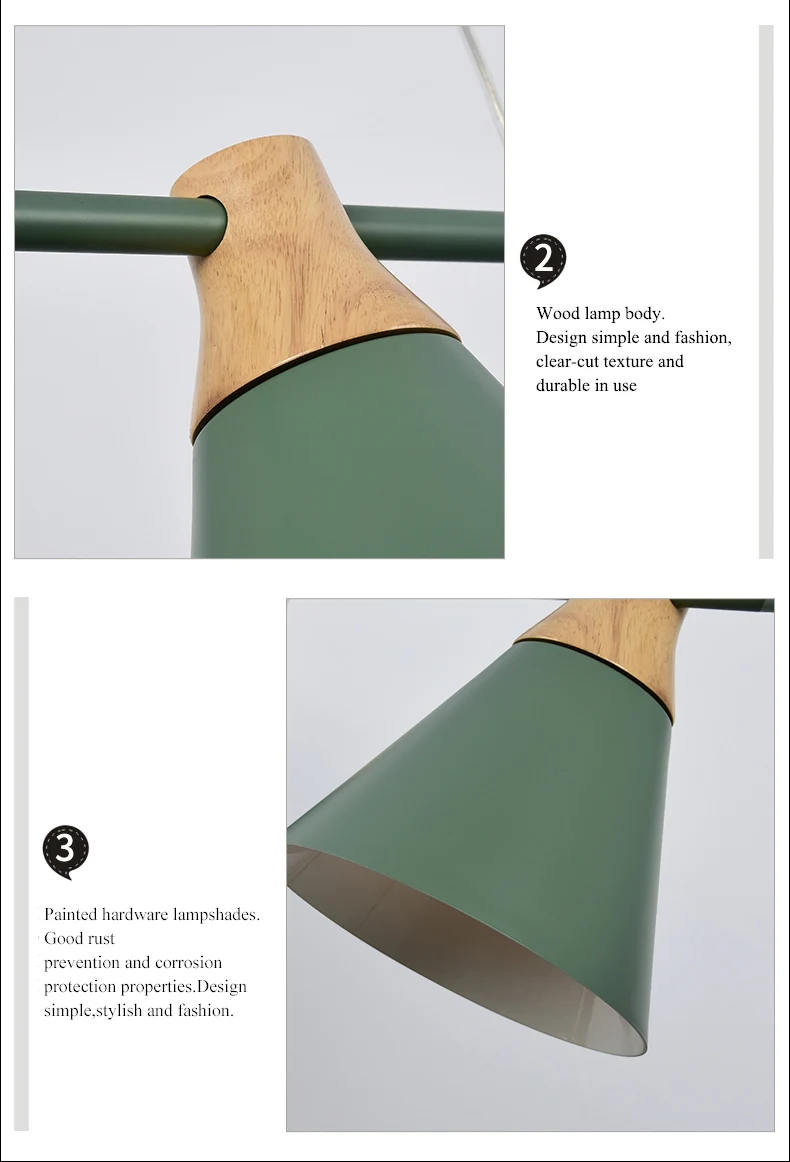 2

Wood lamp body.
Design simple and fashion, clear-cut texture and durable in use

3

Painted hardware lampshades. Good rust prevention and corrosion protection properties.Design simple,stylish and fashion.