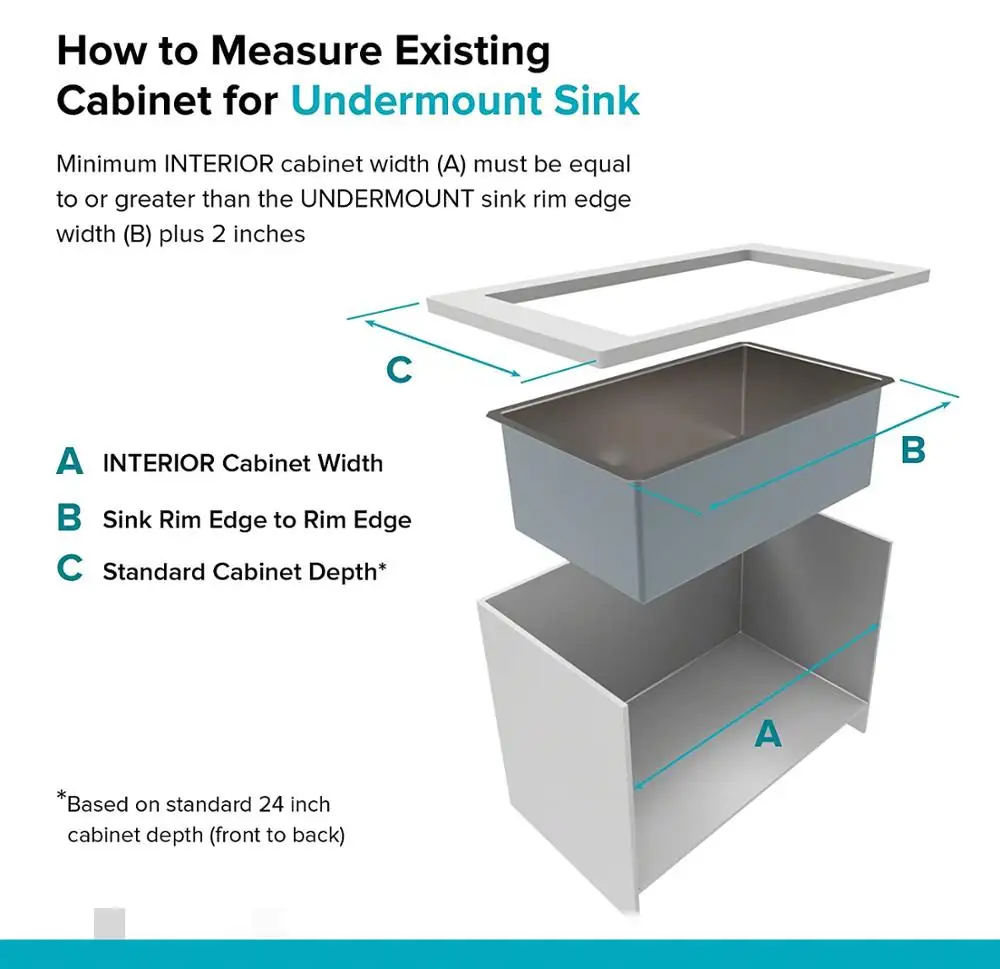 How to Measure Existing Cabinet for Undermount Sink

Minimum INTERIOR cabinet width (A) must be equal to or greater than the UNDERMOUNT sink rim edge width (B) plus 2 inches

C

B

A INTERIOR Cabinet Width

B Sink Rim Edge to Rim Edge

C Standard Cabinet Depth*

A

*Based on standard 24 inch cabinet depth (front to back)