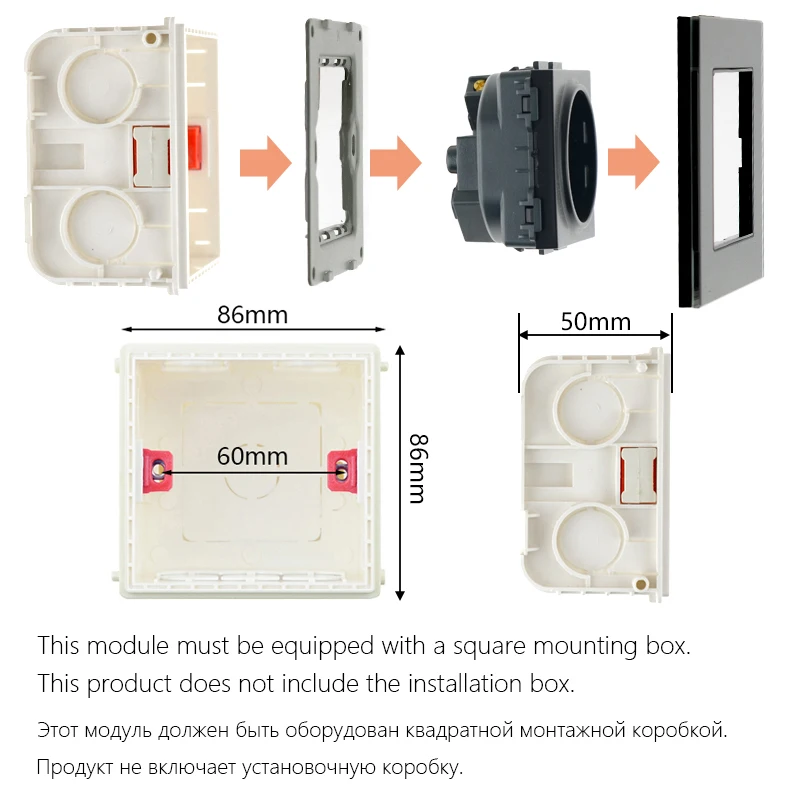 86mm

50mm

60mm

86mm

This module must be equipped with a square mounting box.
This product does not include the installation box.

Этот модуль должен быть оборудован квадратной монтажной коробкой.
Продукт не включает установочную коробку.