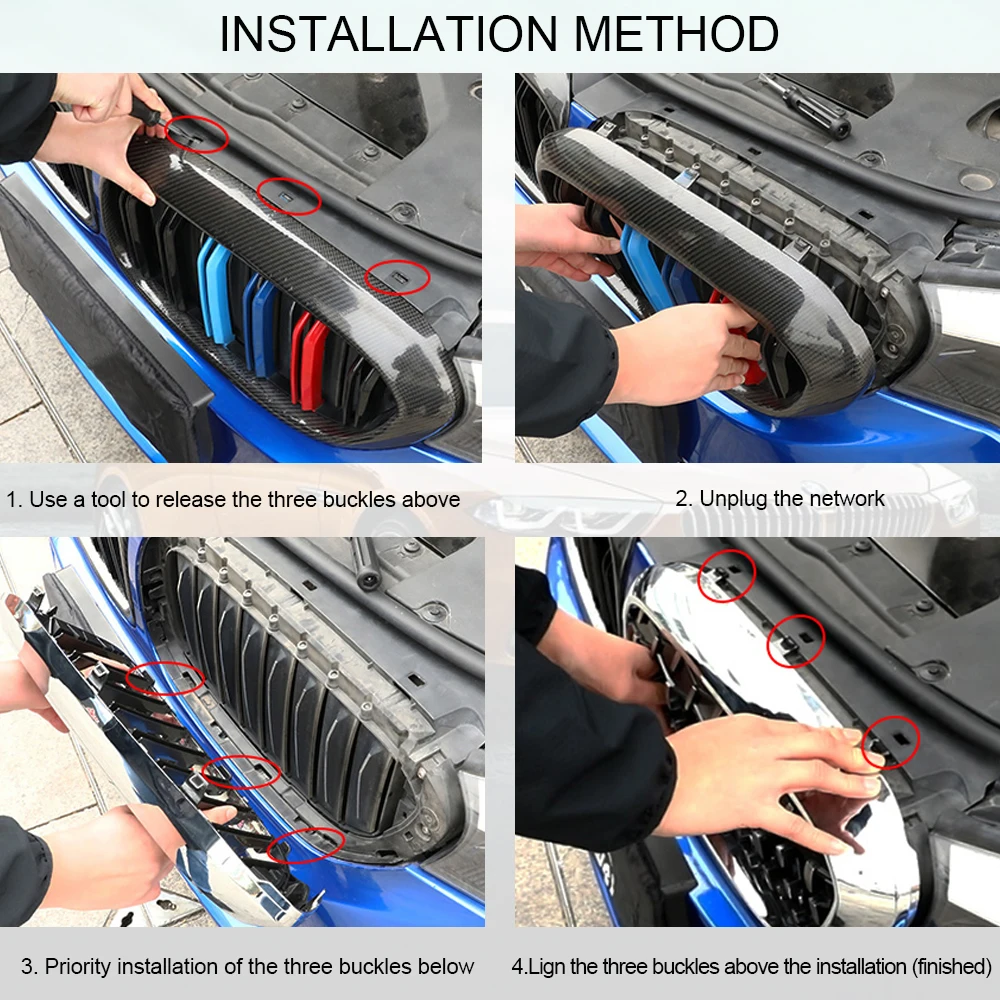 INSTALLATION METHOD

1. Use a tool to release the three buckles above

2. Unplug the network

3. Priority installation of the three buckles below

4.Lign the three buckles above the installation (finished)