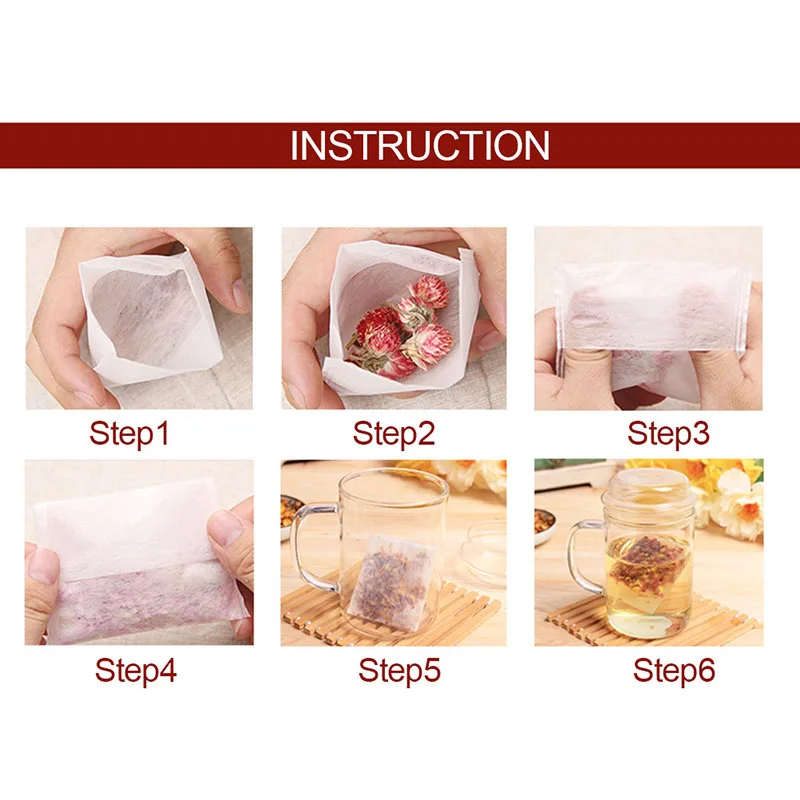 INSTRUCTION

Step1

Step2

Step3

Step4

Step5

Step6