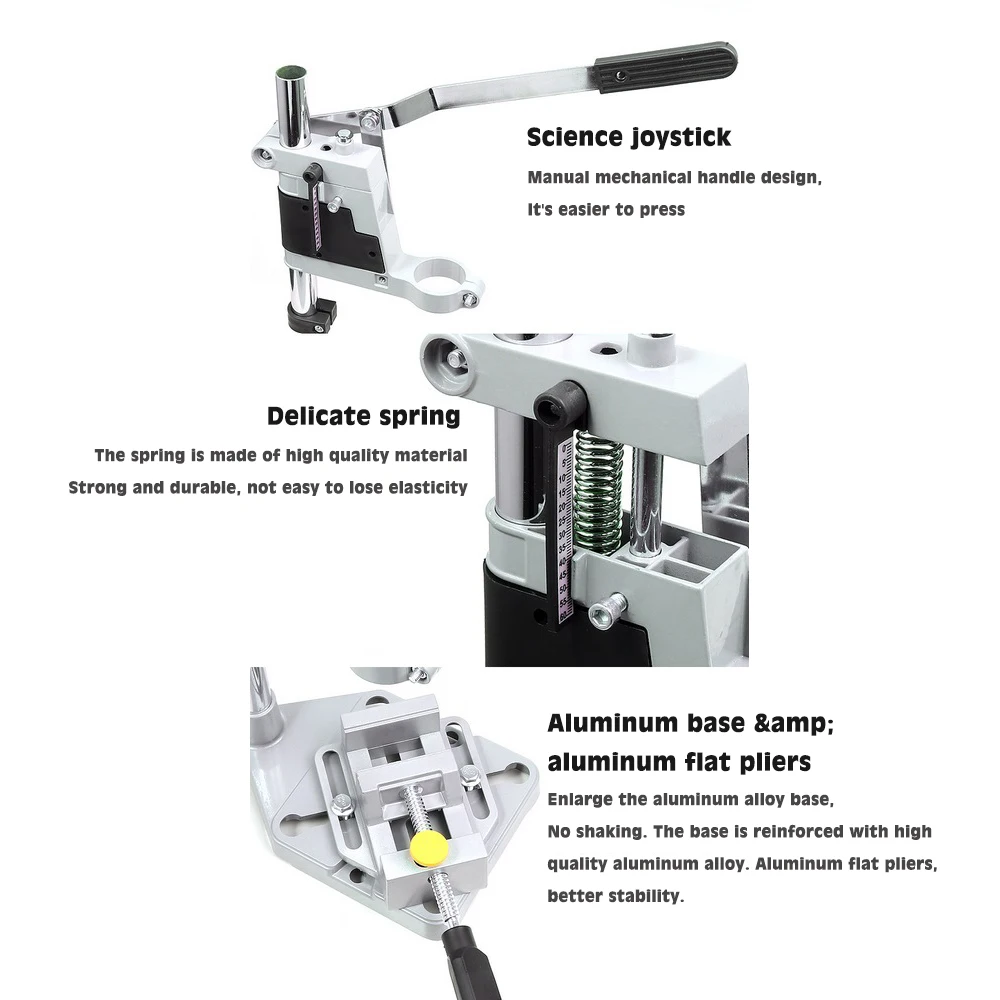 Science joystick

Manual mechanical handle design, It's easier to press

Delicate spring

The spring is made of high quality material Strong and durable, not easy to lose elasticity

Aluminum base &amp; aluminum flat pliers

Enlarge the aluminum alloy base, No shaking. The base is reinforced with high quality aluminum alloy. Aluminum flat pliers, better stability.