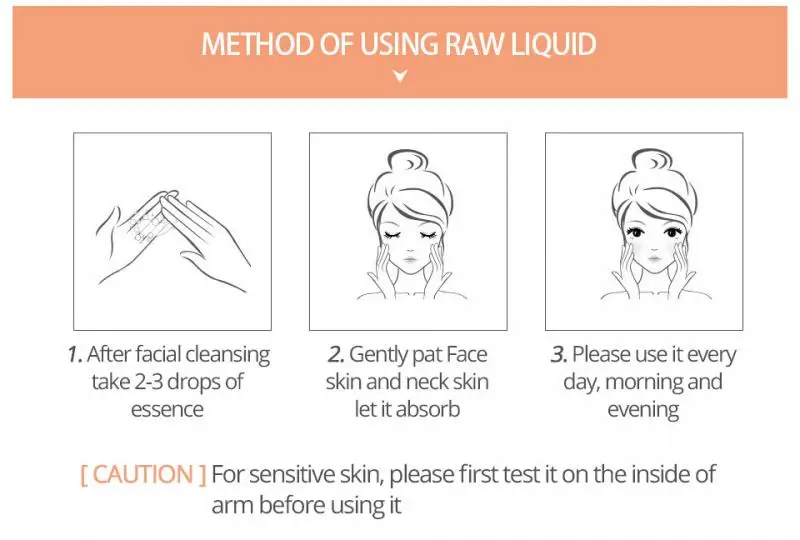 METHOD OF USING RAW LIQUID

1. After facial cleansing take 2-3 drops of essence

2. Gently pat Face skin and neck skin let it absorb

3. Please use it every day, morning and evening

[ CAUTION ] For sensitive skin, please first test it on the inside of arm before using it