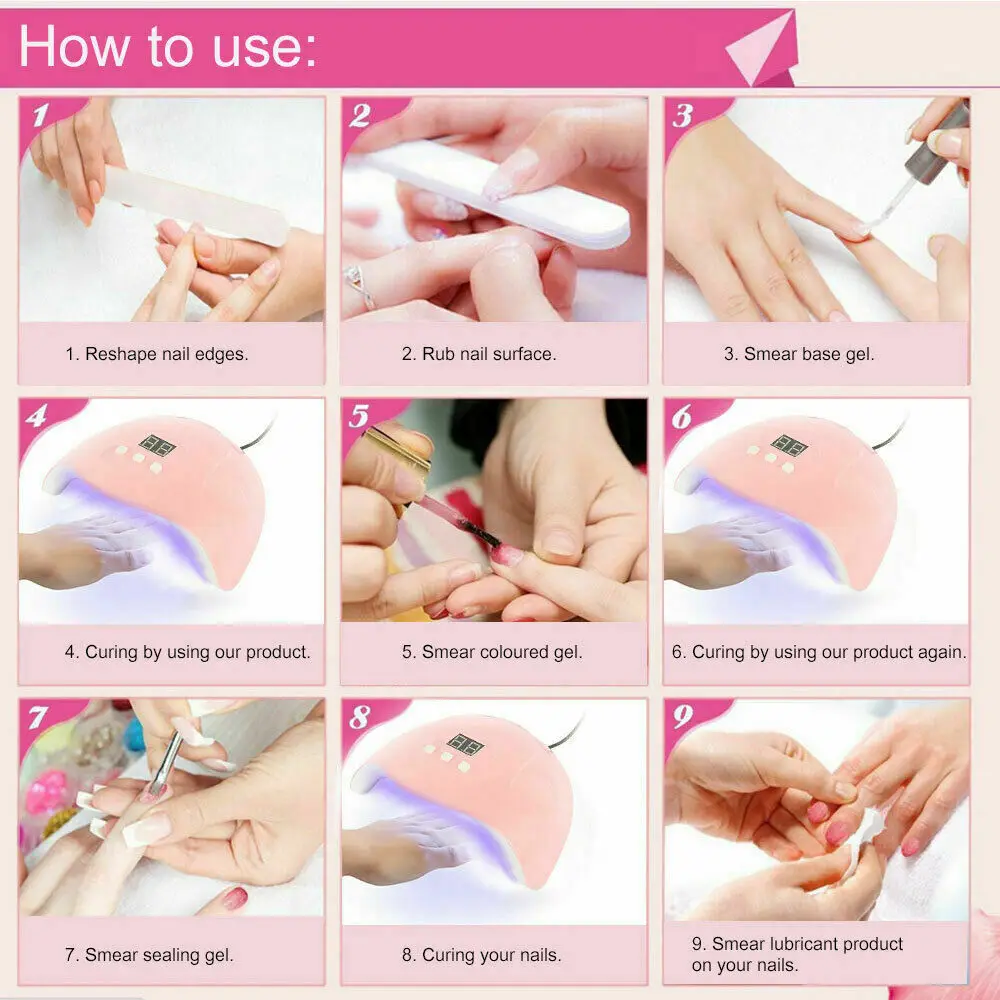 How to use:

1

1. Reshape nail edges.

2

2. Rub nail surface.

3

3. Smear base gel.

4

4. Curing by using our product.

5

5. Smear coloured gel.

6

6. Curing by using our product again.

7

7. Smear sealing gel.

8

8. Curing your nails.

9

9. Smear lubricant product on your nails.