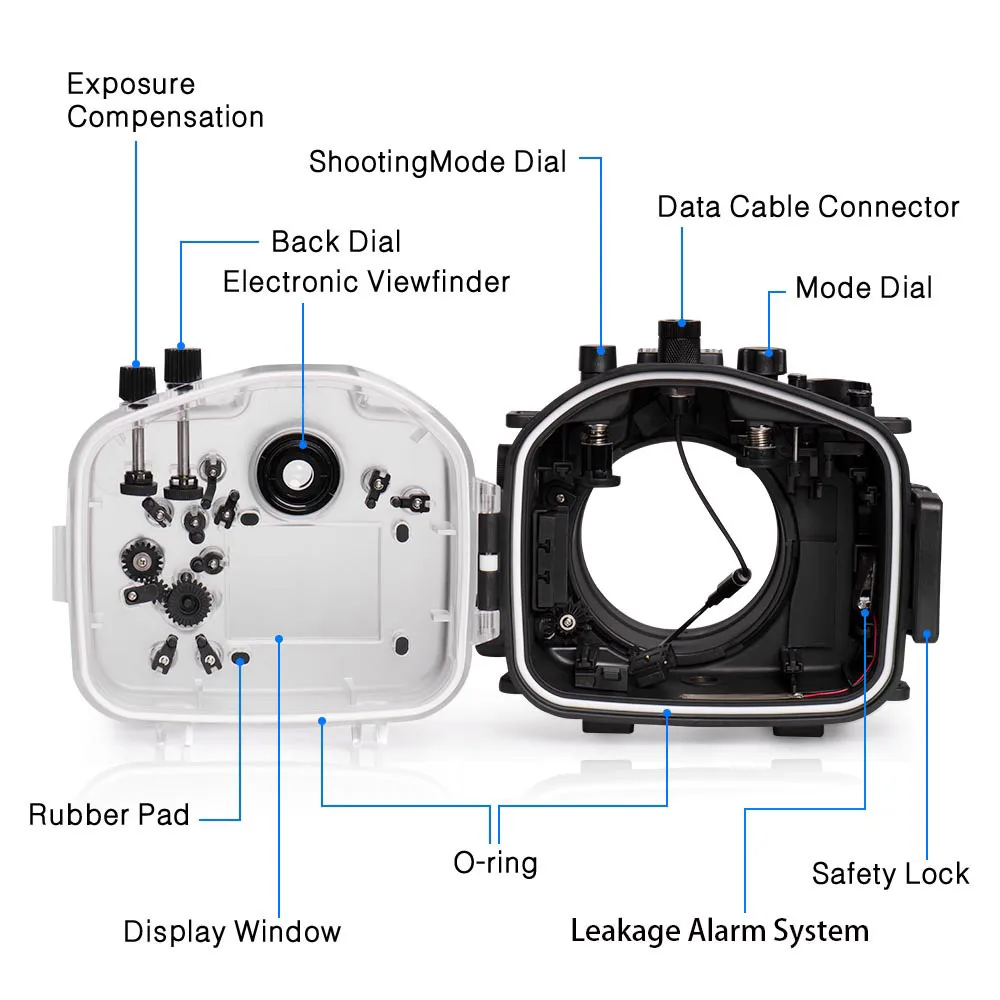 Exposure Compensation

ShootingMode Dial

Data Cable Connector

Back Dial

Electronic Viewfinder

Mode Dial

Rubber Pad

O-ring

Safety Lock

Display Window

Leakage Alarm System