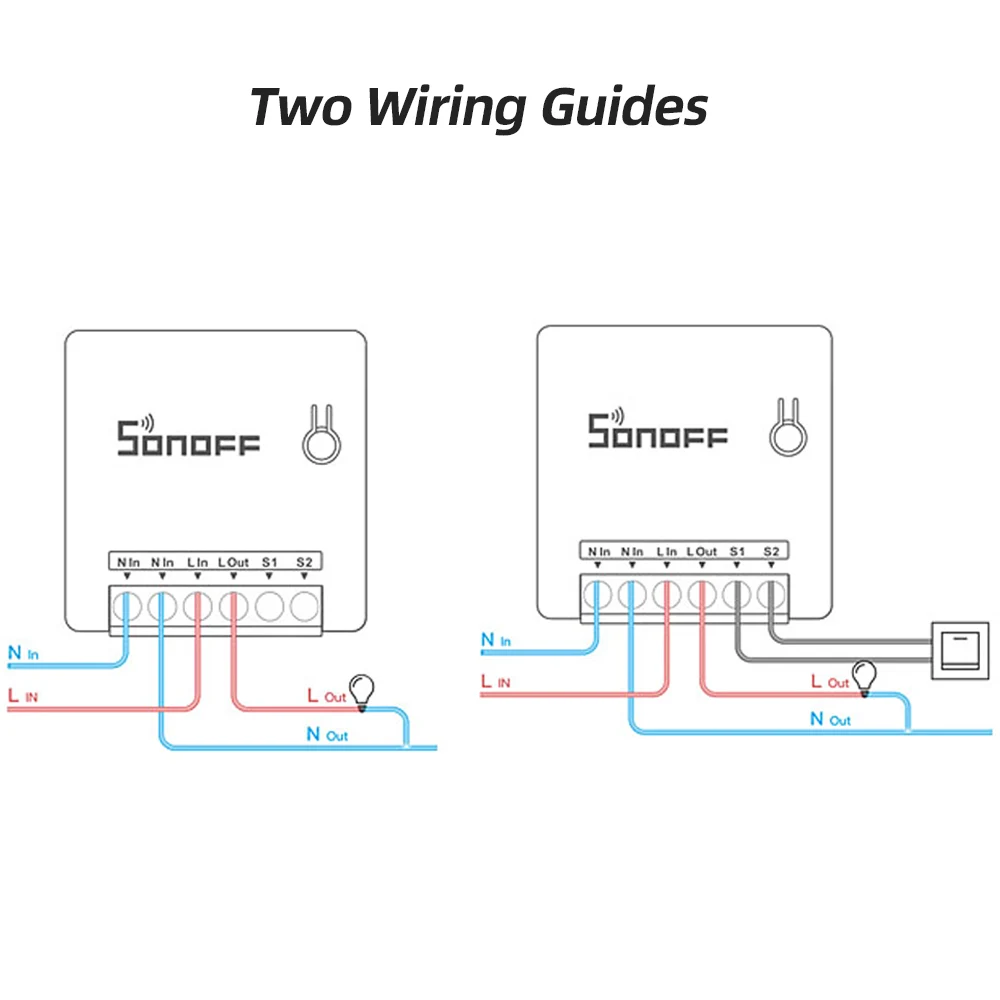 Two Wiring Guides

SONOFF

N In N In L In L Out S1 S2

N In

L IN

L Out

N Out

SONOFF

N In N In L In L Out S1 S2

N In

L IN

L Out

N Out