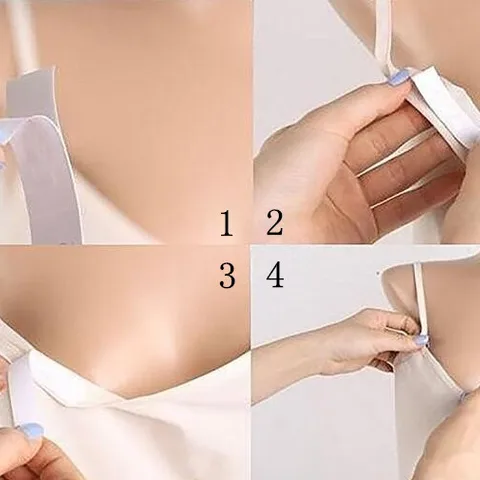 1 2

3 4