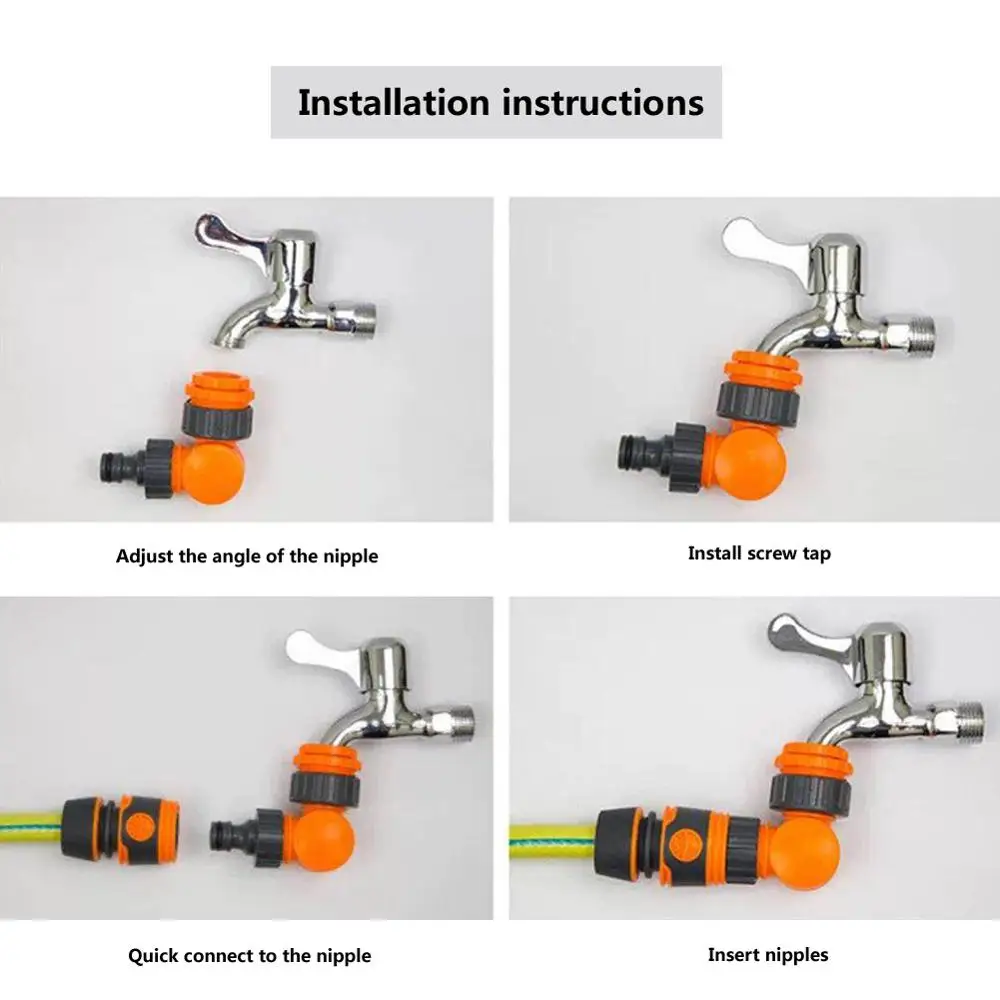 Installation instructions

Adjust the angle of the nipple

Install screw tap

Quick connect to the nipple

Insert nipples