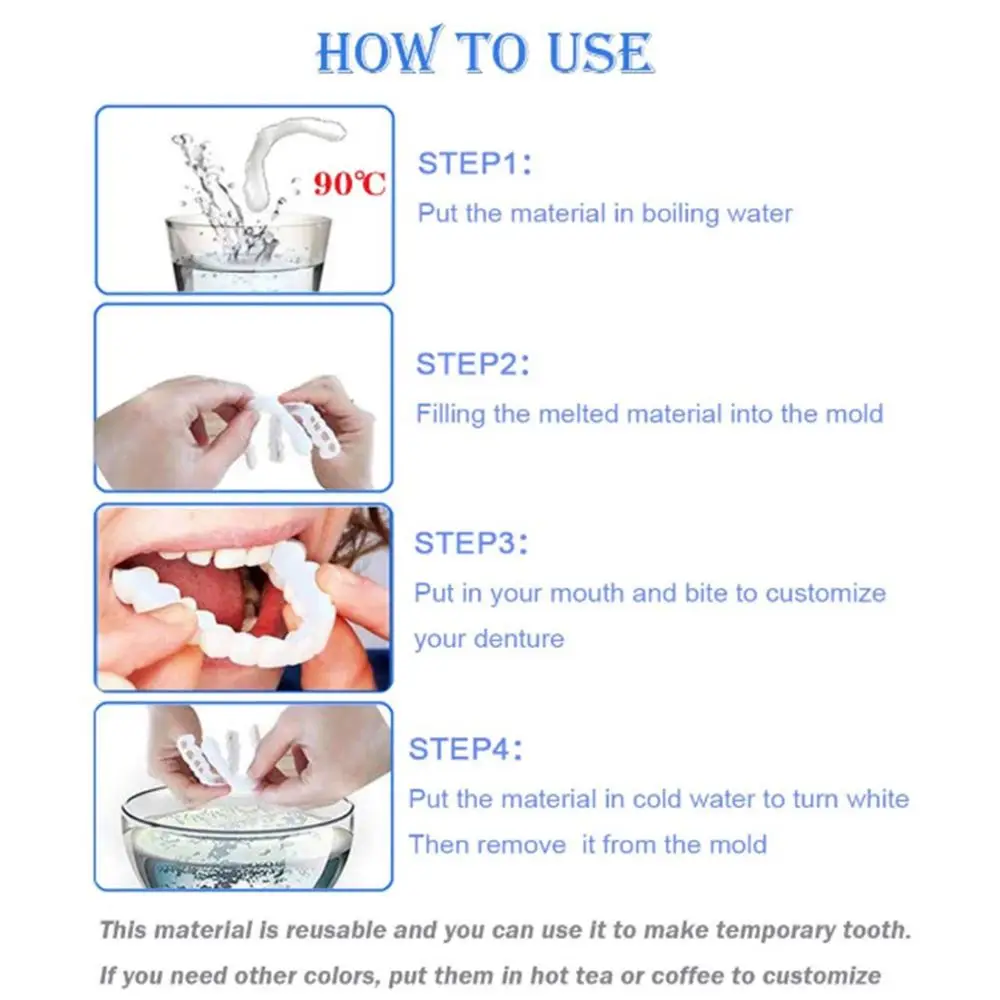 HOW TO USE

90℃

STEP1:
Put the material in boiling water

STEP2:
Filling the melted material into the mold

STEP3:
Put in your mouth and bite to customize your denture

STEP4:
Put the material in cold water to turn white
Then remove it from the mold

This material is reusable and you can use it to make temporary tooth.
If you need other colors, put them in hot tea or coffee to customize