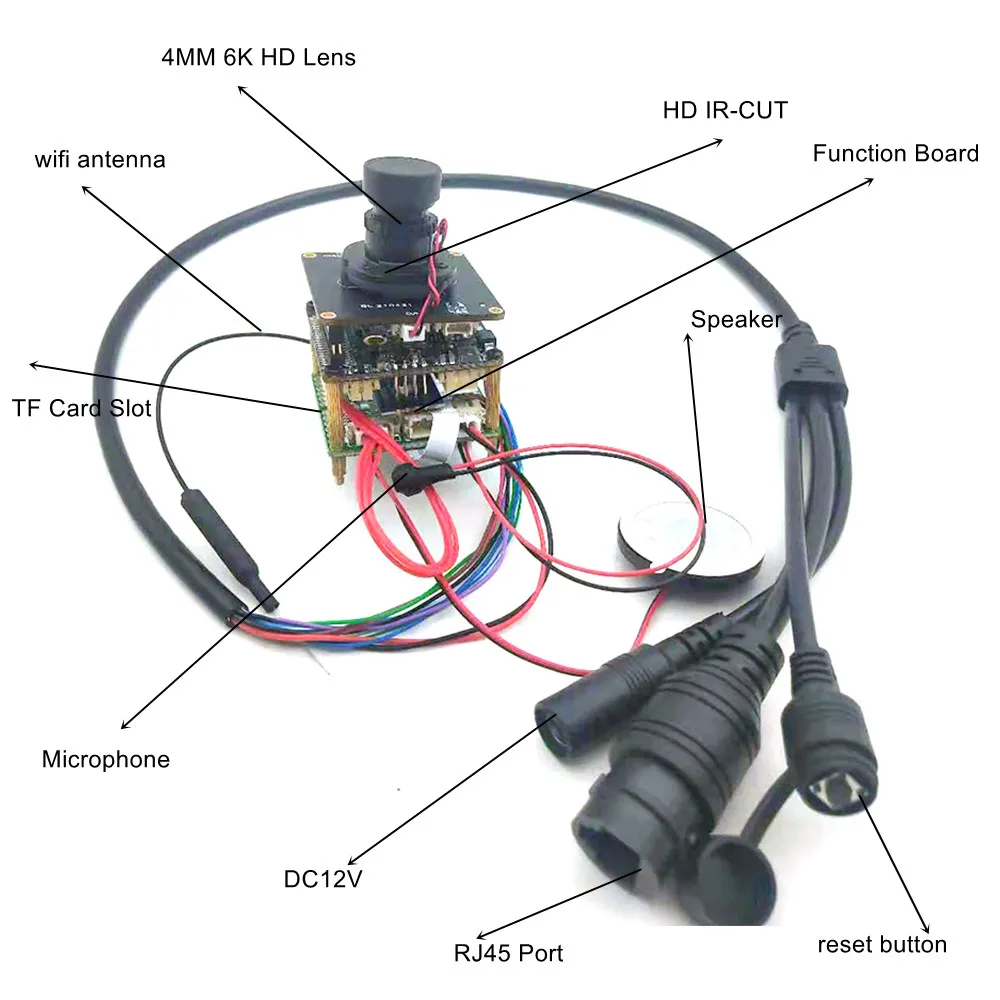 4MM 6K HD Lens

HD IR-CUT

wifi antenna

Function Board

Speaker

TF Card Slot

Microphone

DC12V

RJ45 Port

reset button