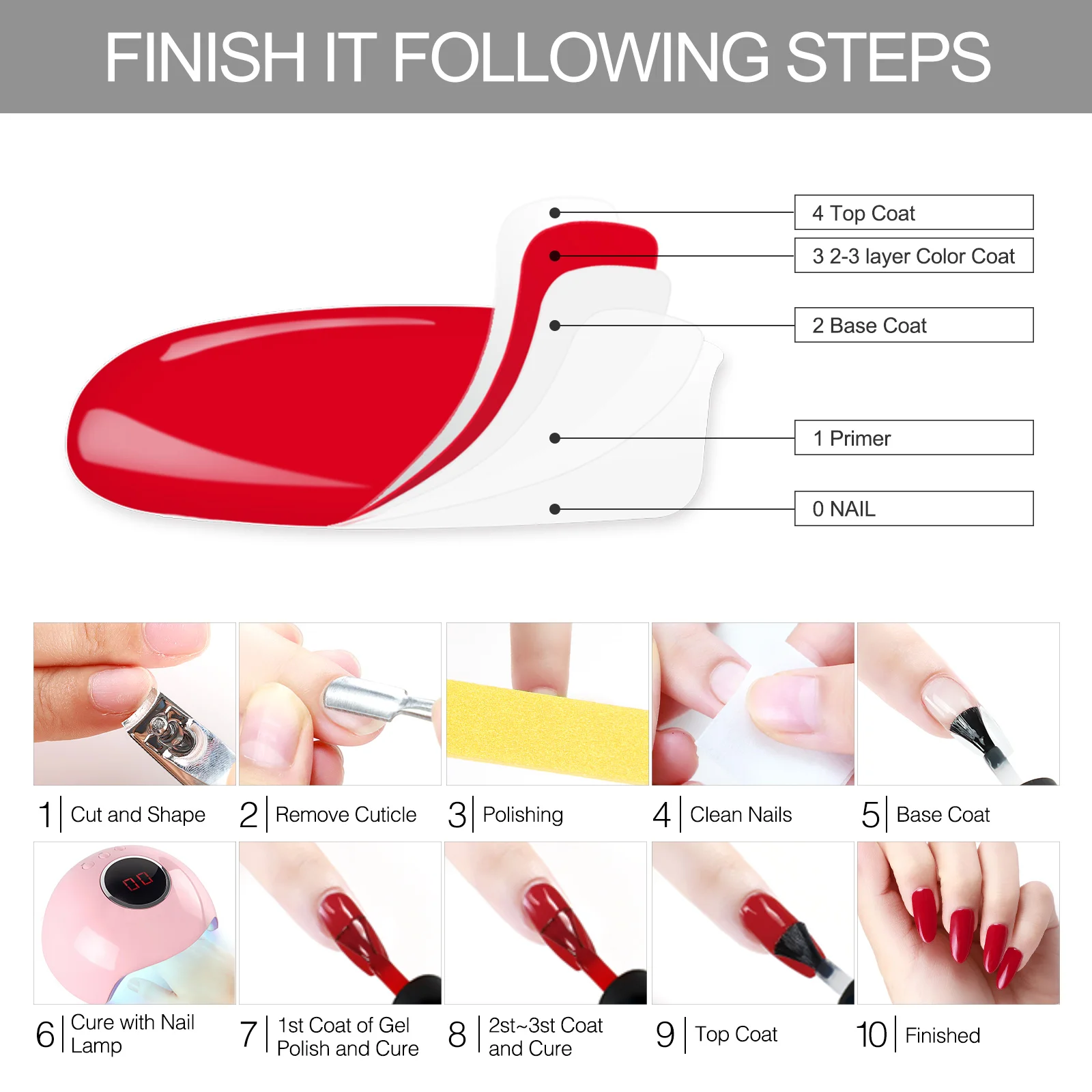 FINISH IT FOLLOWING STEPS

4 Top Coat

3 2-3 layer Color Coat

2 Base Coat

1 Primer

0 NAIL

1 Cut and Shape

2 Remove Cuticle

3 Polishing

4 Clean Nails

5 Base Coat

00

6 Cure with Nail Lamp

7 1st Coat of Gel Polish and Cure

8 2st~3st Coat and Cure

9 Top Coat

10 Finished