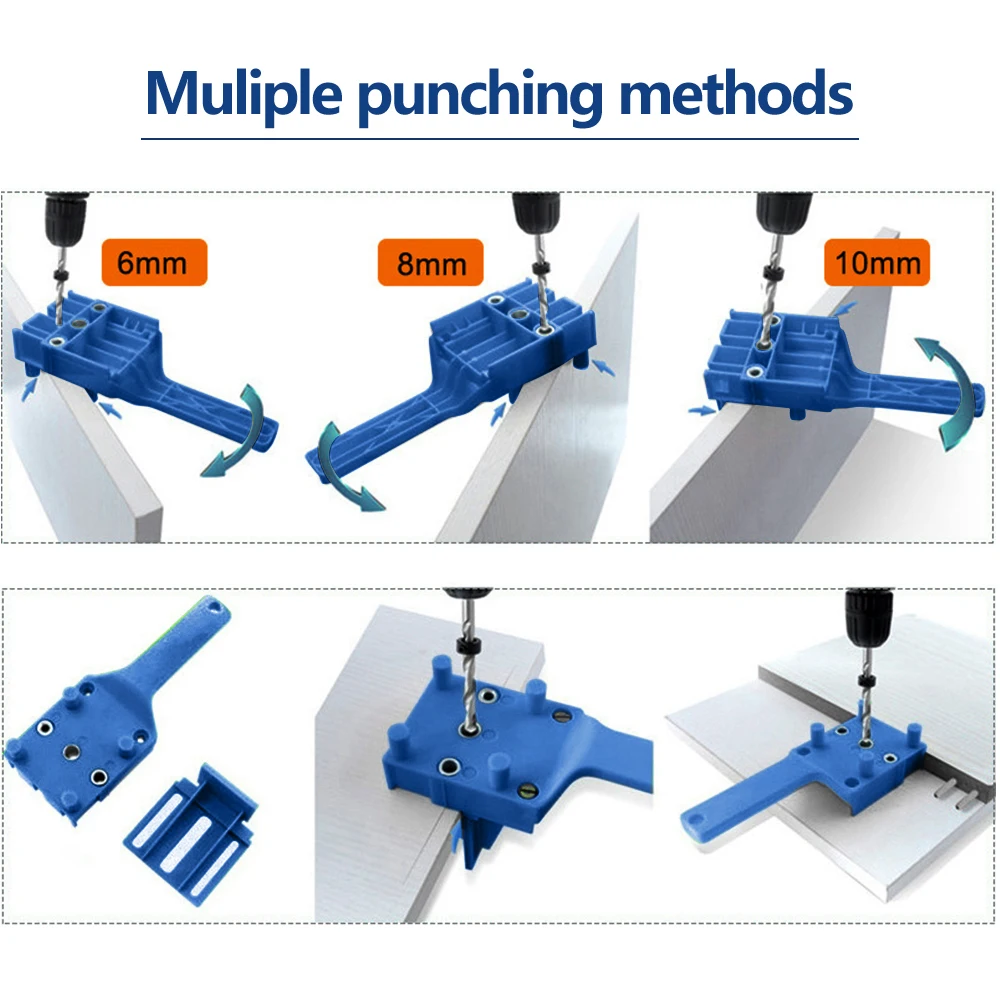 Muliple punching methods

6mm

8mm

10mm