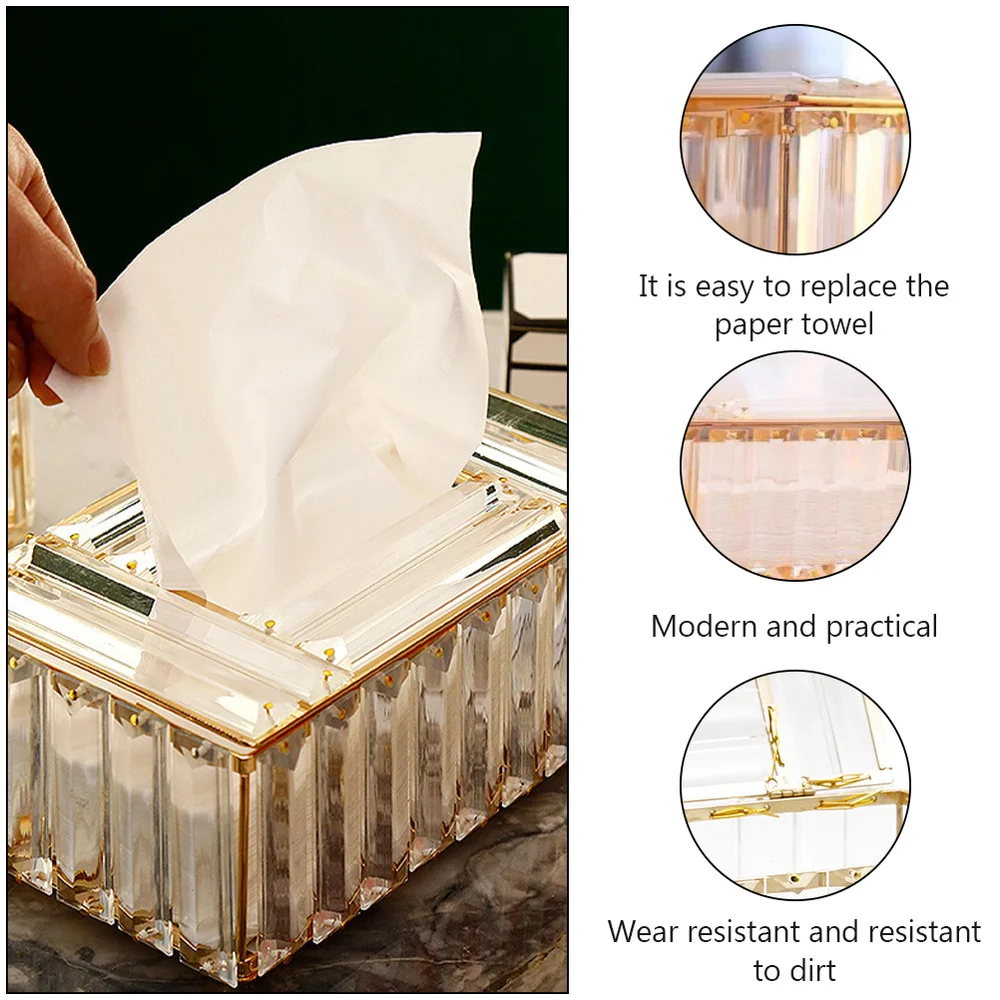 It is easy to replace the paper towel

Modern and practical

Wear resistant and resistant to dirt