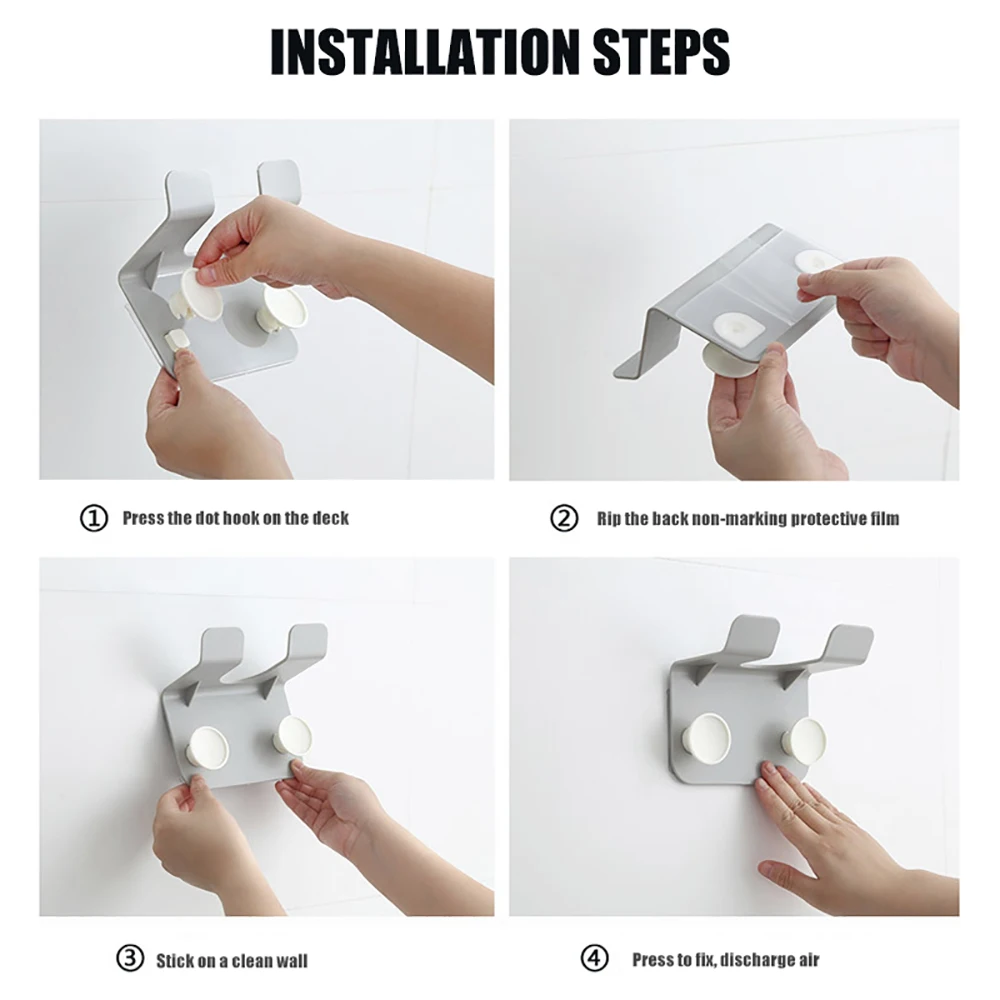 INSTALLATION STEPS

① Press the dot hook on the deck

② Rip the back non-marking protective film

③ Stick on a clean wall

④ Press to fix, discharge air