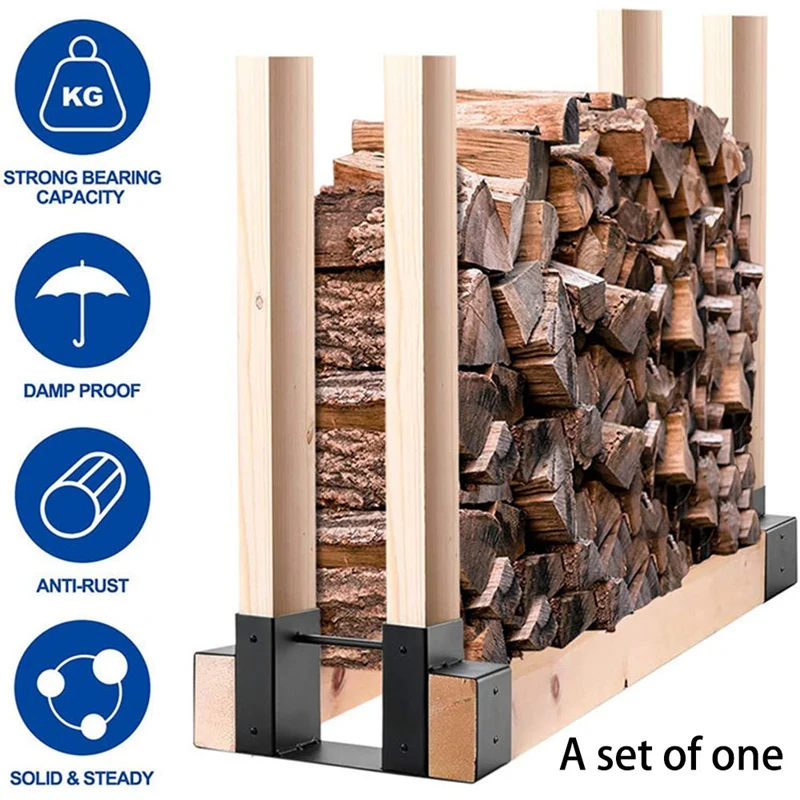 KG

STRONG BEARING CAPACITY

DAMP PROOF

ANTI-RUST

SOLID & STEADY

A set of one