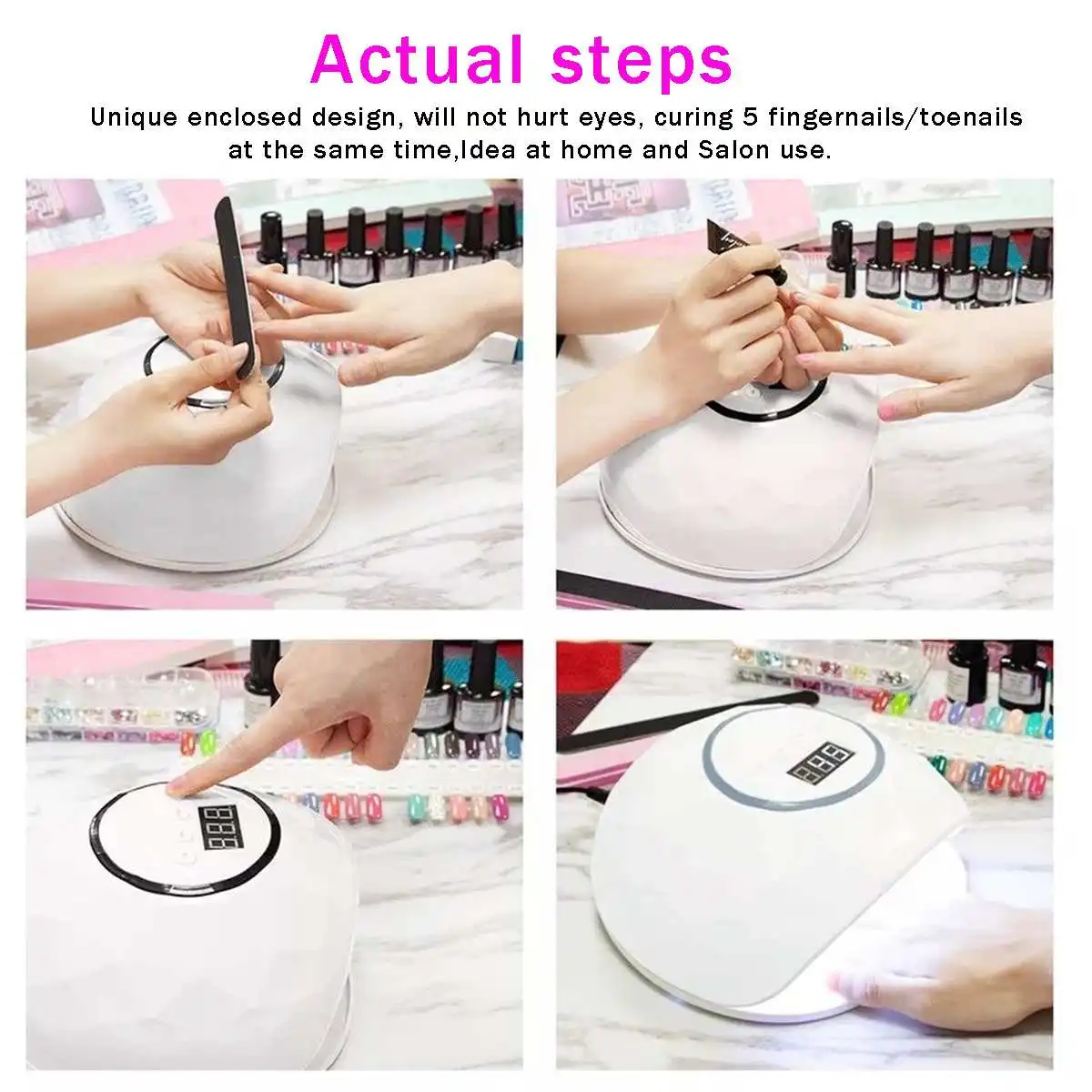 Actual steps

Unique enclosed design, will not hurt eyes, curing 5 fingernails/toenails at the same time,Idea at home and Salon use.

888

888