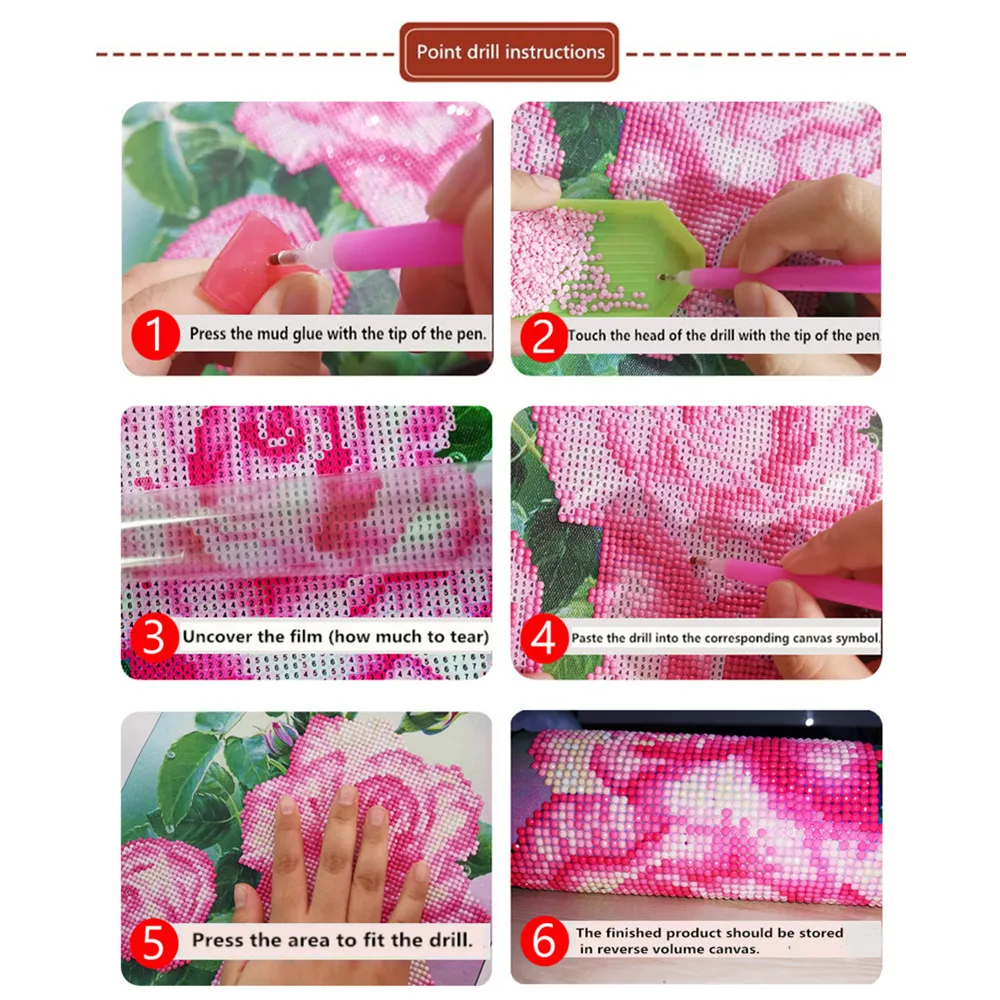 Point drill instructions

1 Press the mud glue with the tip of the pen.

2 Touch the head of the drill with the tip of the pen

3 Uncover the film (how much to tear)

4 Paste the drill into the corresponding canvas symbol.

5 Press the area to fit the drill.

6 The finished product should be stored in reverse volume canvas.