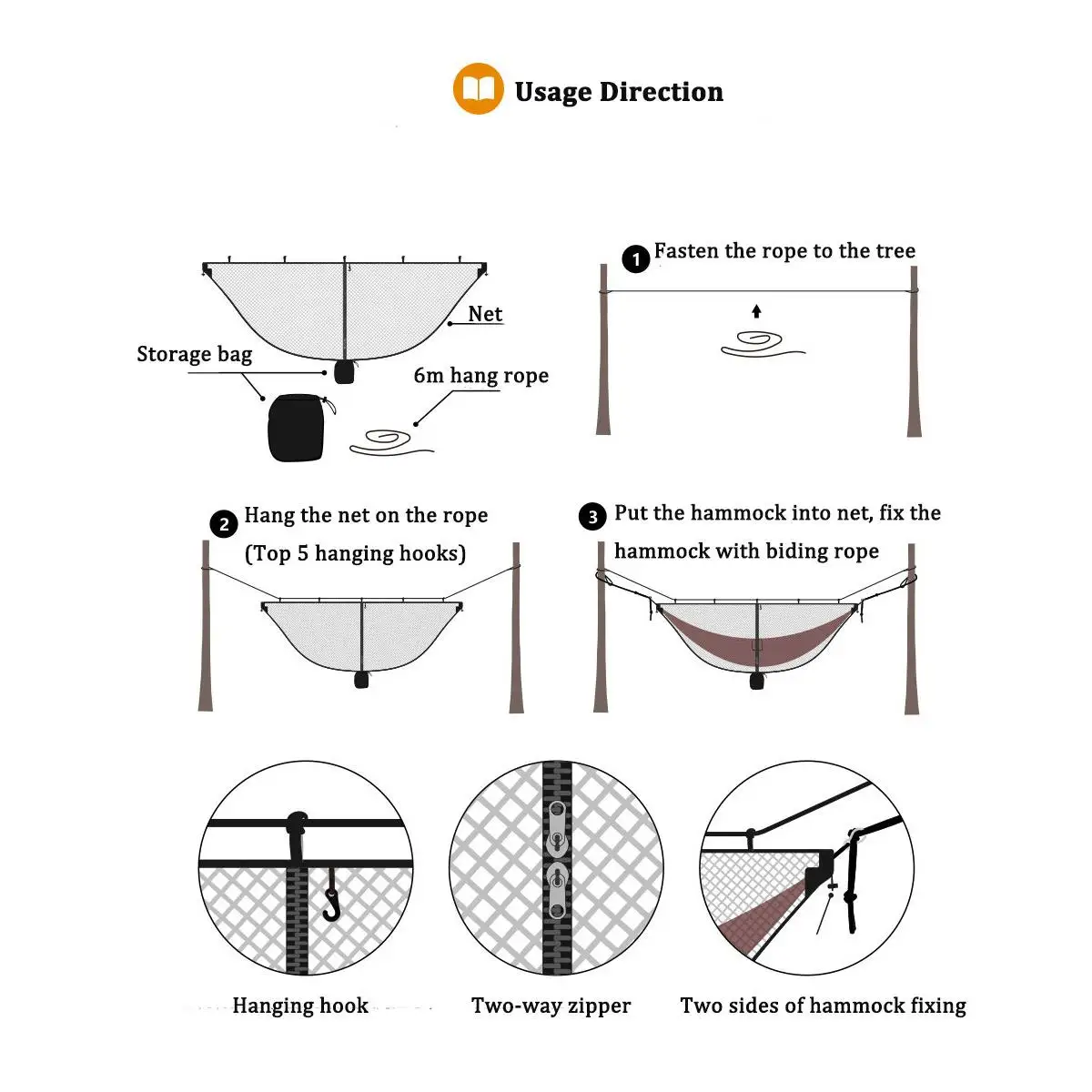 Usage Direction

Net

Storage bag

6m hang rope

1 Fasten the rope to the tree

2 Hang the net on the rope (Top 5 hanging hooks)

3 Put the hammock into net, fix the hammock with biding rope

Hanging hook

Two-way zipper

Two sides of hammock fixing