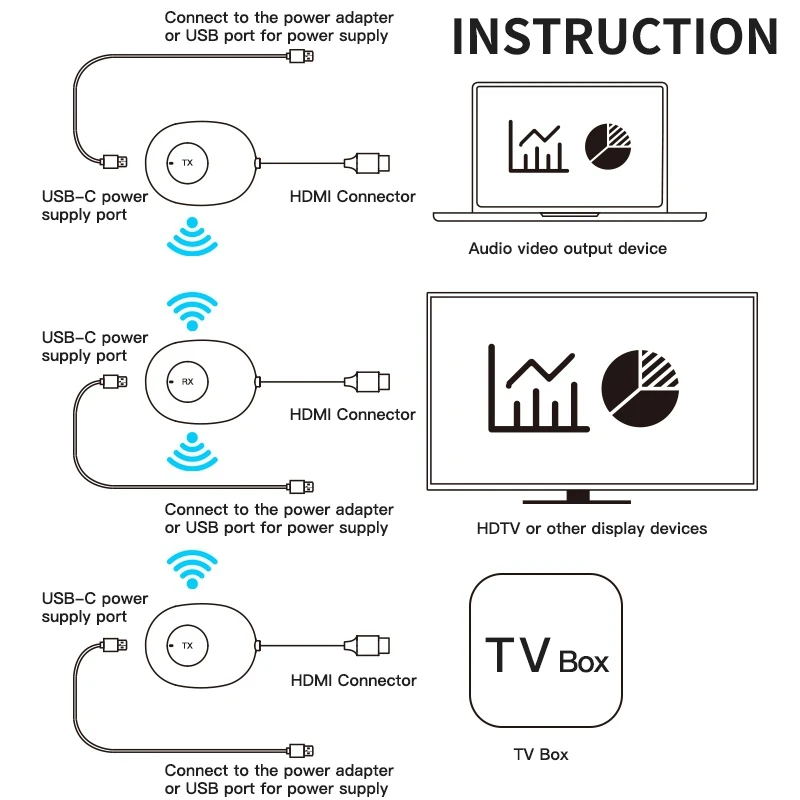 INSTRUCTION

Connect to the power adapter or USB port for power supply

TX

USB-C power supply port

HDMI Connector

Audio video output device

USB-C power supply port

RX

HDMI Connector

Connect to the power adapter or USB port for power supply

HDTV or other display devices

USB-C power supply port

TX

HDMI Connector

TV Box

TV Box

Connect to the power adapter or USB port for power supply