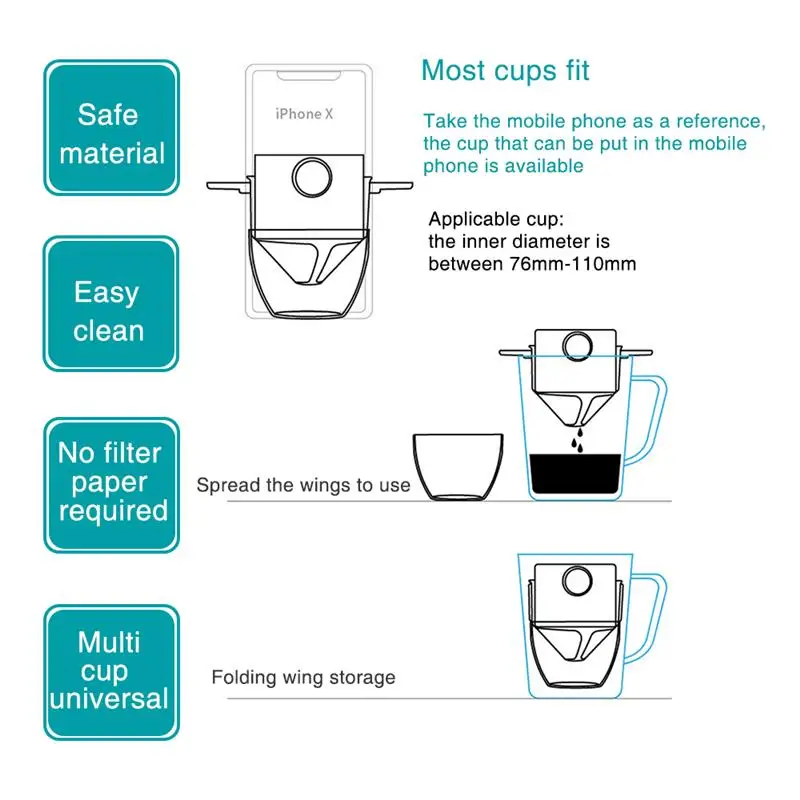 Safe material

Easy clean

No filter paper required

Multi cup universal

iPhone X

Most cups fit

Take the mobile phone as a reference, the cup that can be put in the mobile phone is available

Applicable cup:
the inner diameter is between 76mm-110mm

Spread the wings to use

Folding wing storage