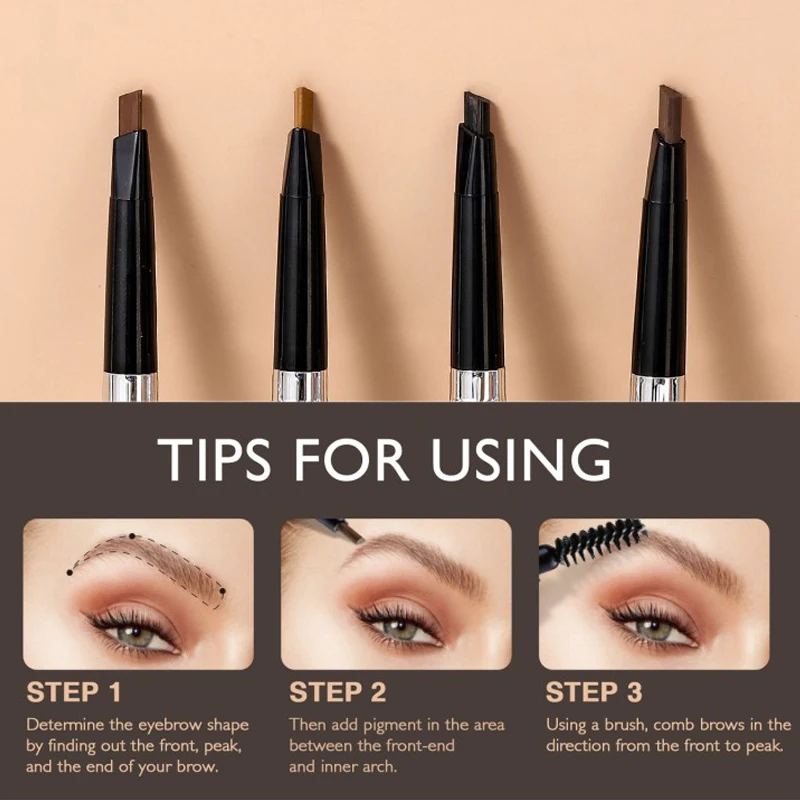 TIPS FOR USING

STEP 1

Determine the eyebrow shape by finding out the front, peak, and the end of your brow.

STEP 2

Then add pigment in the area between the front-end and inner arch.

STEP 3

Using a brush, comb brows in the direction from the front to peak.