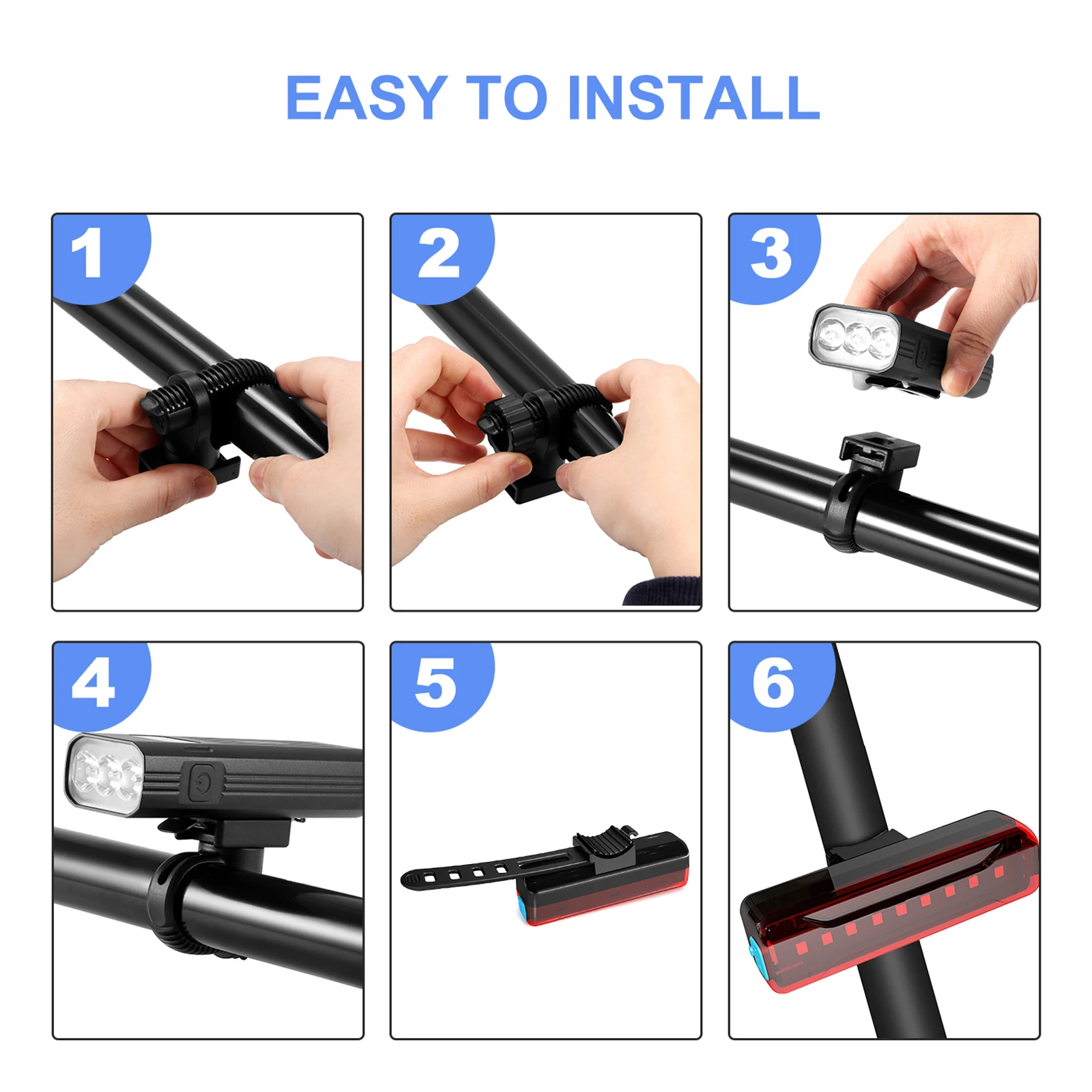 EASY TO INSTALL

1

2

3

4

5

6