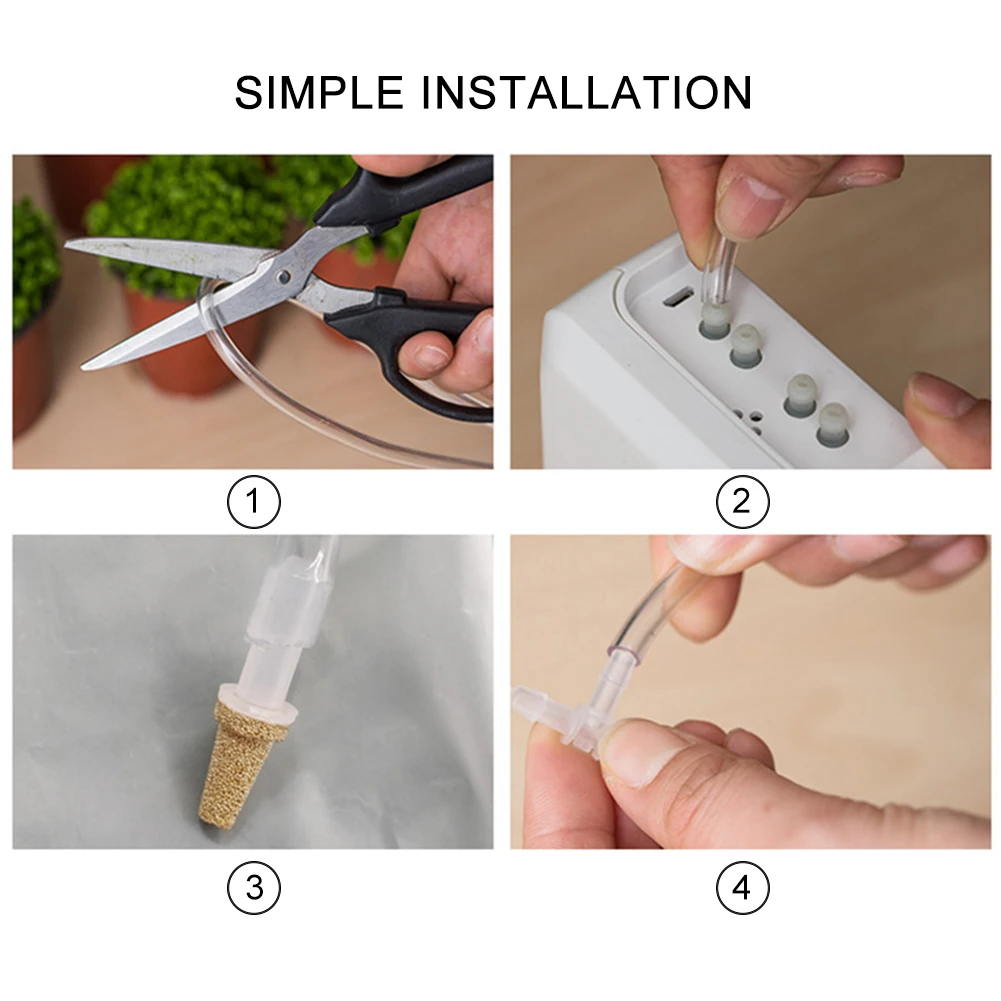 SIMPLE INSTALLATION

①

②

③

④