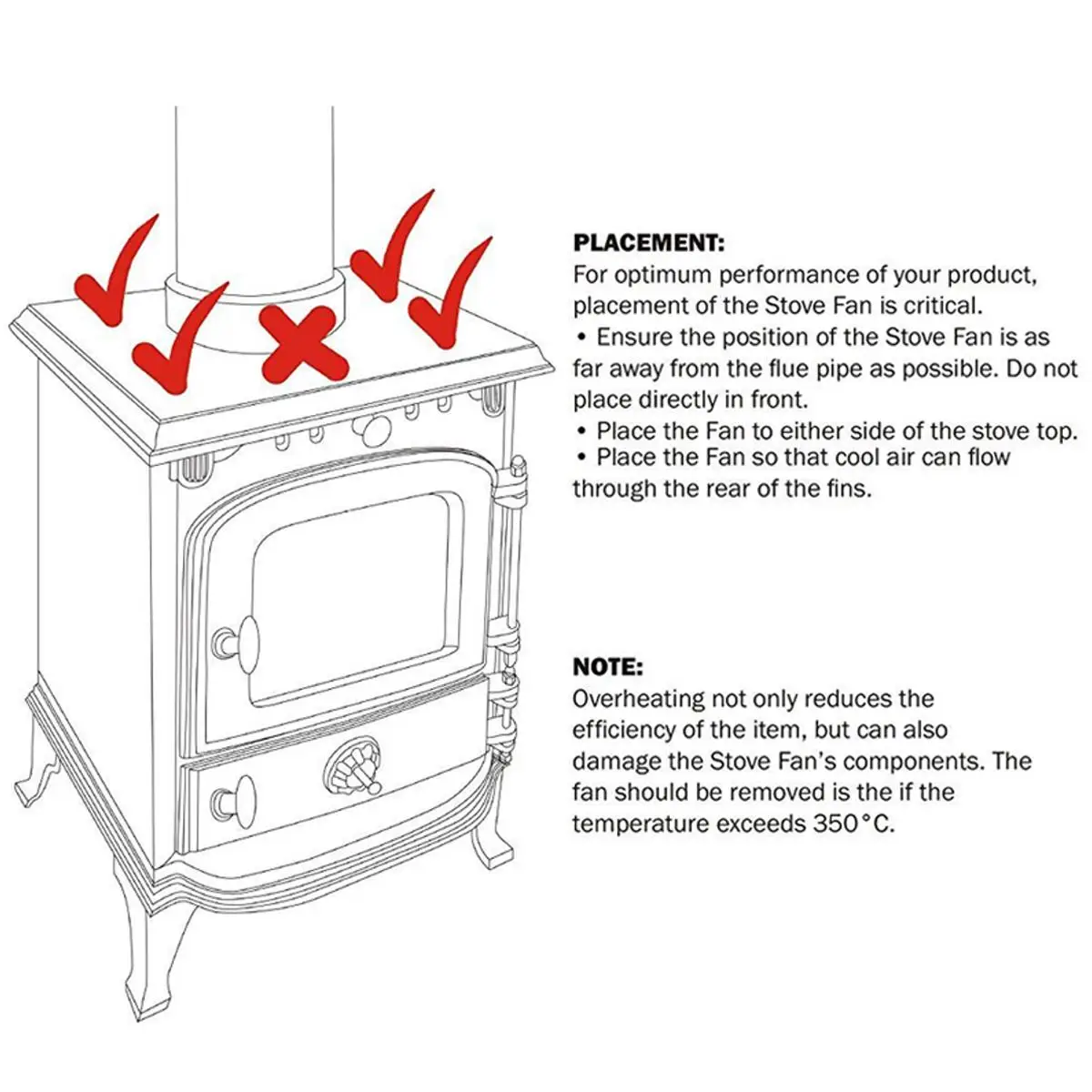 PLACEMENT:
For optimum performance of your product, placement of the Stove Fan is critical.
• Ensure the position of the Stove Fan is as far away from the flue pipe as possible. Do not place directly in front.
• Place the Fan to either side of the stove top.
• Place the Fan so that cool air can flow through the rear of the fins.

NOTE:
Overheating not only reduces the efficiency of the item, but can also damage the Stove Fan's components. The fan should be removed is the if the temperature exceeds 350°C.