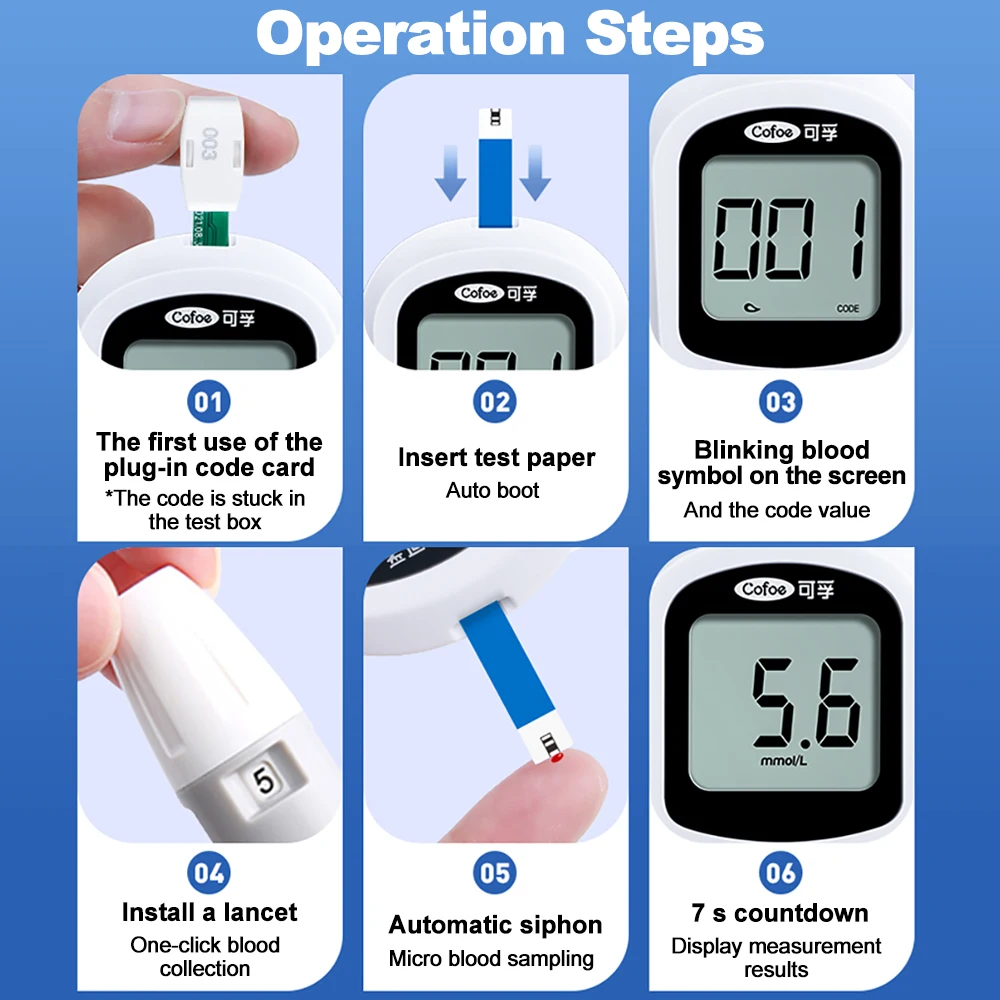 Operation Steps

003

Cofoe 可孚

01

The first use of the plug-in code card

*The code is stuck in the test box

Cofoe 可孚

02

Insert test paper

Auto boot

Cofoe 可孚

001

CODE

03

Blinking blood symbol on the screen

And the code value

5

04

Install a lancet

One-click blood collection

05

Automatic siphon

Micro blood sampling

Cofoe 可孚

5.6

mmol/L

06

7 s countdown

Display measurement results