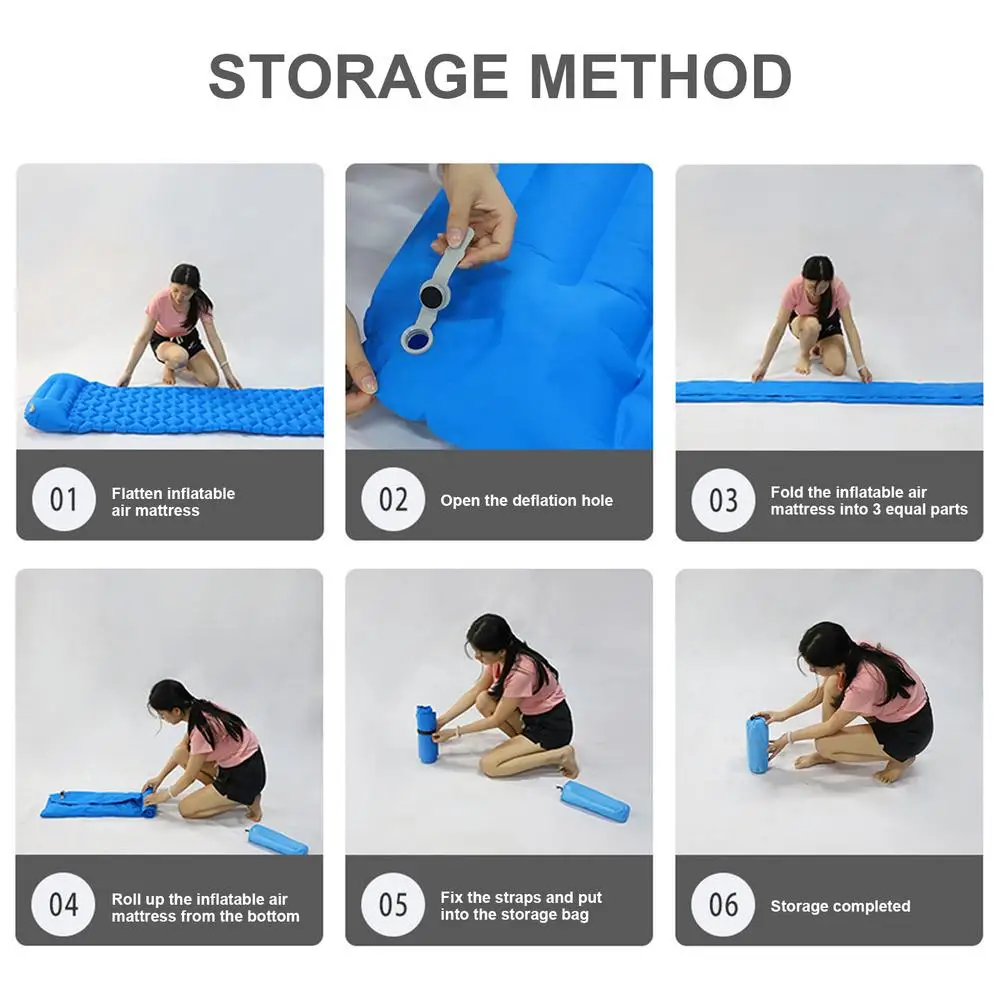 STORAGE METHOD

01 Flatten inflatable air mattress

02 Open the deflation hole

03 Fold the inflatable air mattress into 3 equal parts

04 Roll up the inflatable air mattress from the bottom

05 Fix the straps and put into the storage bag

06 Storage completed