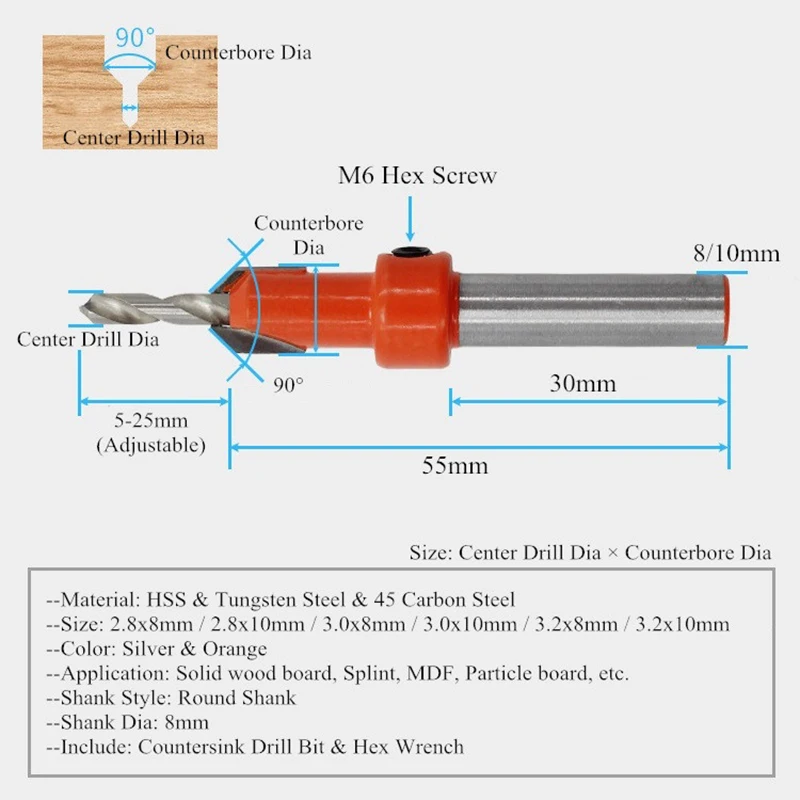 90°
Counterbore Dia
Center Drill Dia

M6 Hex Screw

Counterbore Dia

8/10mm

Center Drill Dia

90°

30mm

5-25mm
(Adjustable)

55mm

Size: Center Drill Dia × Counterbore Dia

--Material: HSS & Tungsten Steel & 45 Carbon Steel
--Size: 2.8x8mm / 2.8x10mm / 3.0x8mm / 3.0x10mm / 3.2x8mm / 3.2x10mm
--Color: Silver & Orange
--Application: Solid wood board, Splint, MDF, Particle board, etc.
--Shank Style: Round Shank
--Shank Dia: 8mm
--Include: Countersink Drill Bit & Hex Wrench