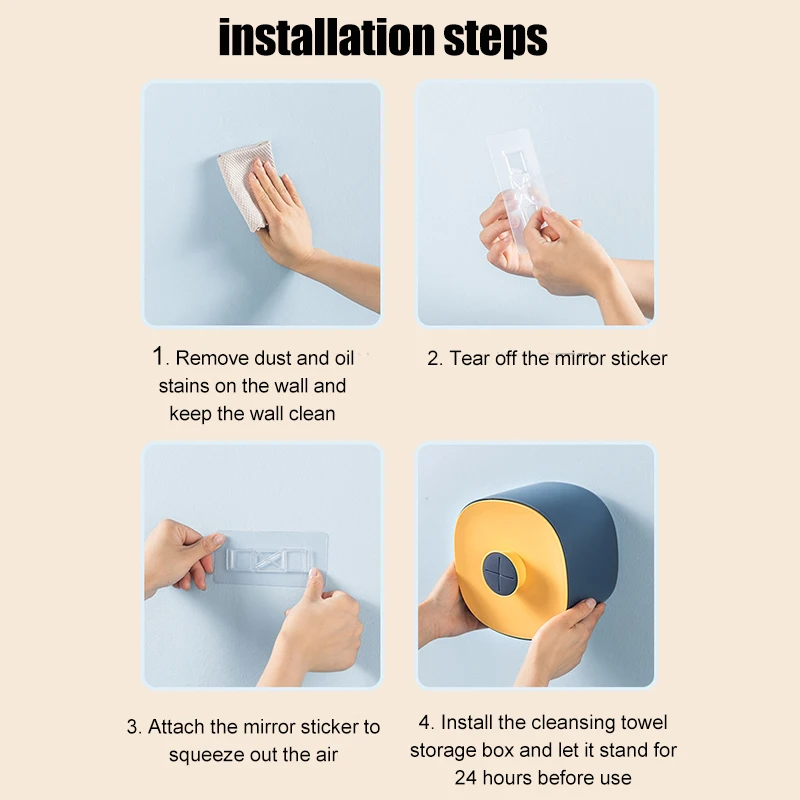 installation steps

1. Remove dust and oil stains on the wall and keep the wall clean

2. Tear off the mirror sticker

3. Attach the mirror sticker to squeeze out the air

4. Install the cleansing towel storage box and let it stand for 24 hours before use