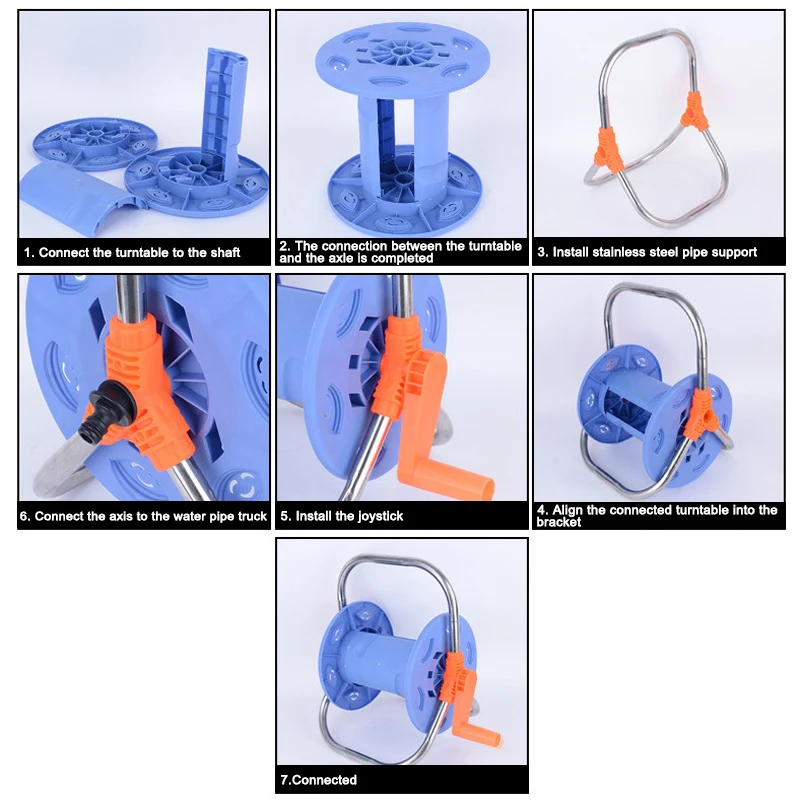 1. Connect the turntable to the shaft

2. The connection between the turntable and the axle is completed

3. Install stainless steel pipe support

6. Connect the axis to the water pipe truck

5. Install the joystick

4. Align the connected turntable into the bracket

7.Connected