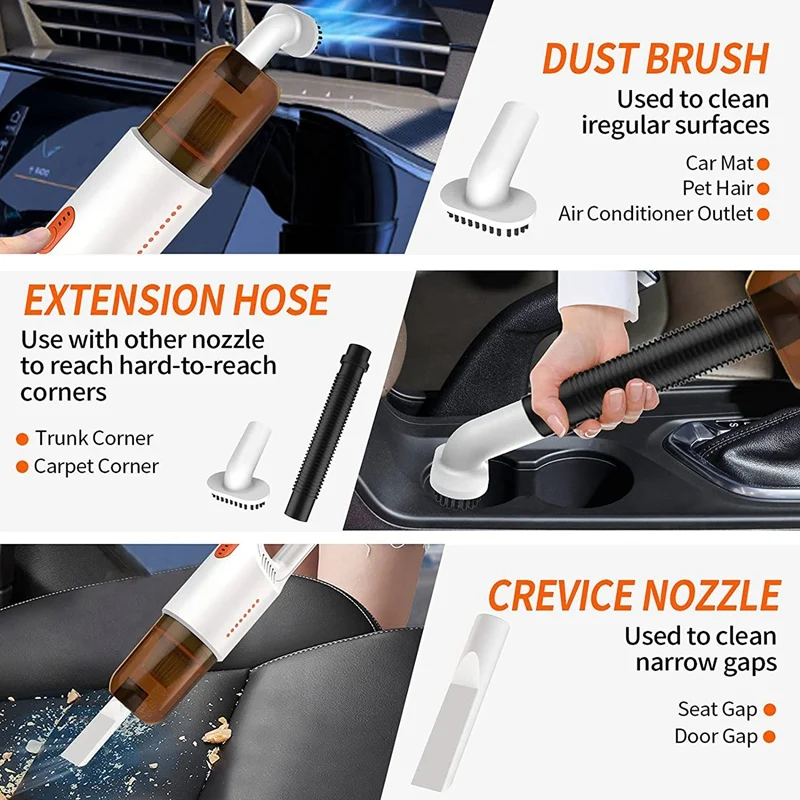 DUST BRUSH
Used to clean iregular surfaces

Car Mat
Pet Hair
Air Conditioner Outlet

EXTENSION HOSE
Use with other nozzle to reach hard-to-reach corners

Trunk Corner
Carpet Corner

CREVICE NOZZLE
Used to clean narrow gaps

Seat Gap
Door Gap