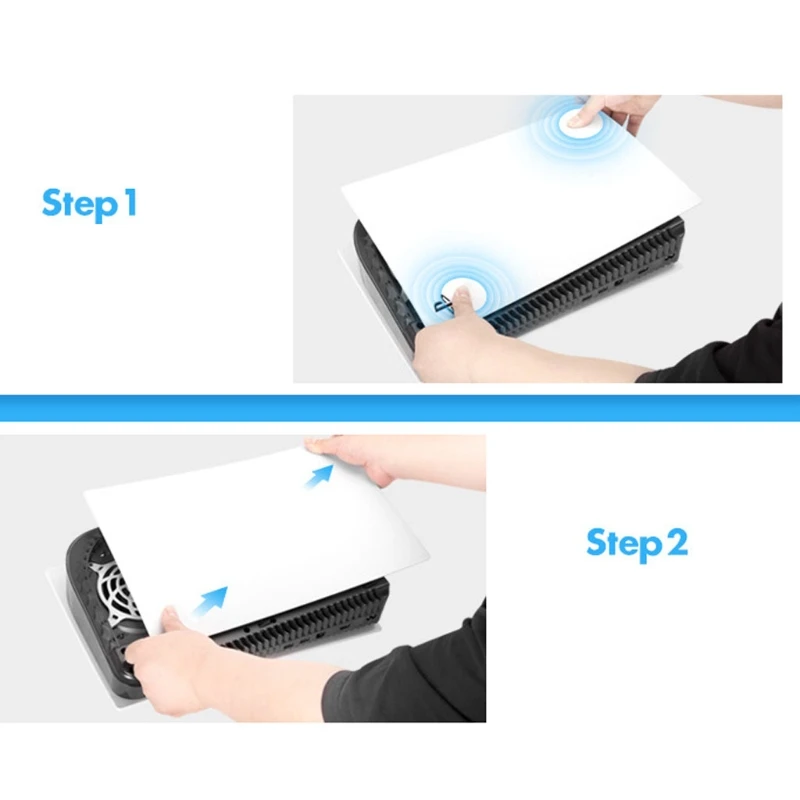 Step 1

Step 2