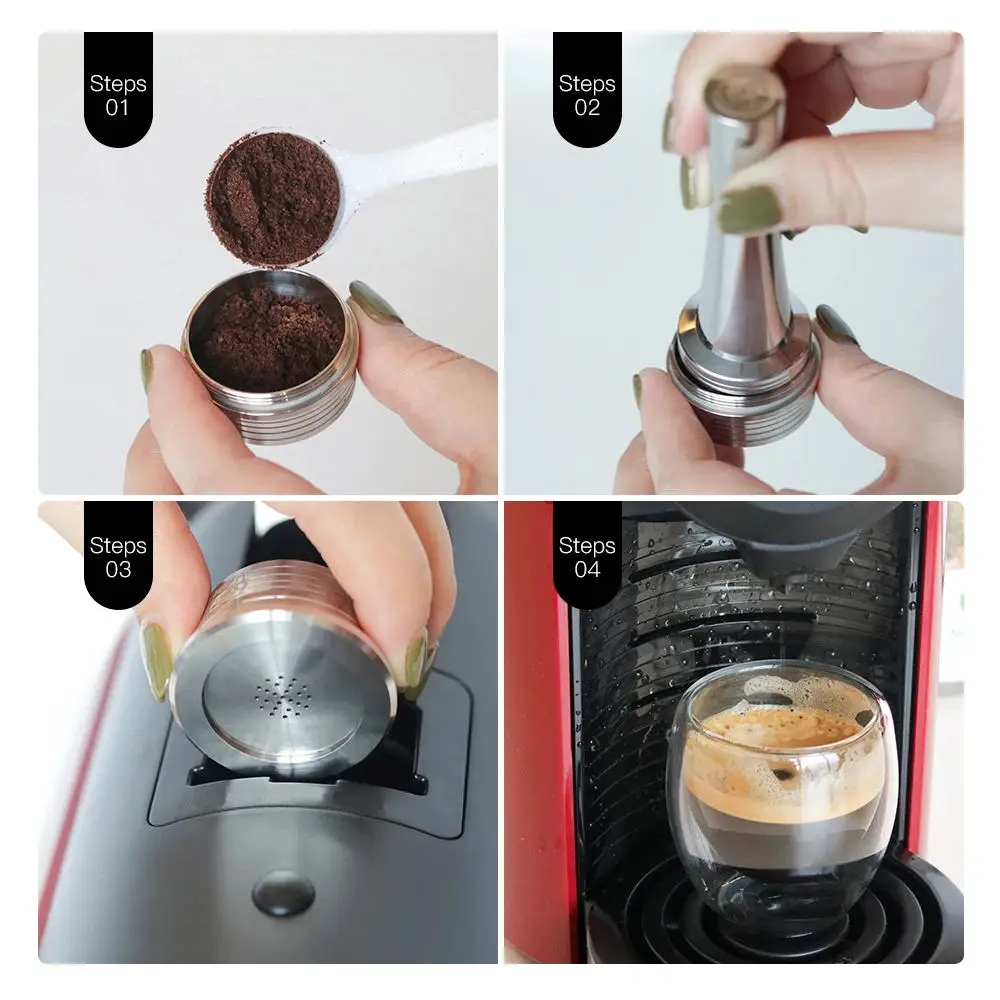 Steps
01

Steps
02

Steps
03

Steps
04