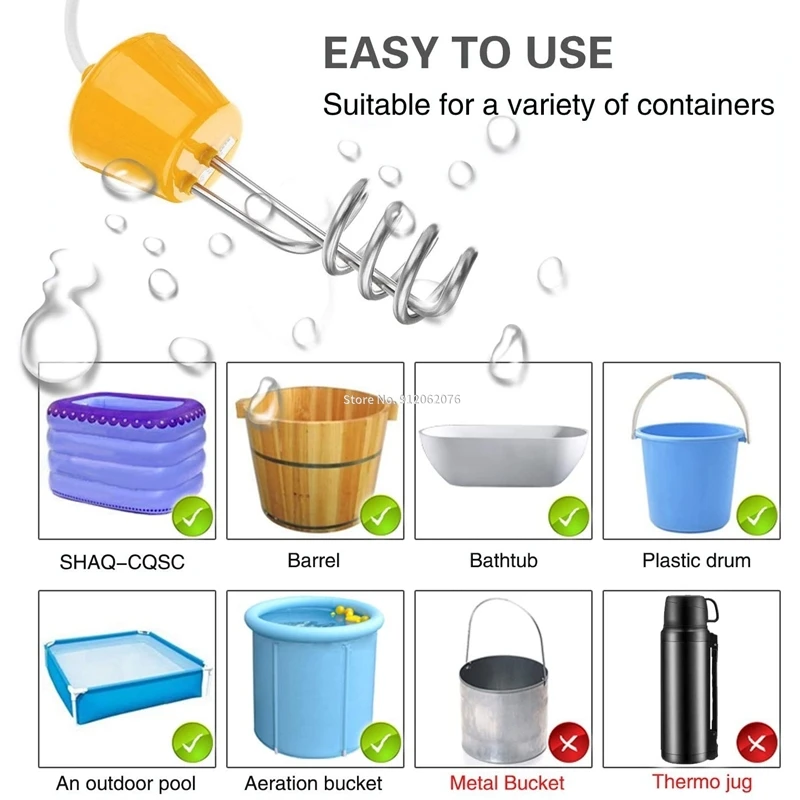 EASY TO USE
Suitable for a variety of containers

Store No. 912062076

SHAQ-CQSC

Barrel

Bathtub

Plastic drum

An outdoor pool

Aeration bucket

Metal Bucket

Thermo jug