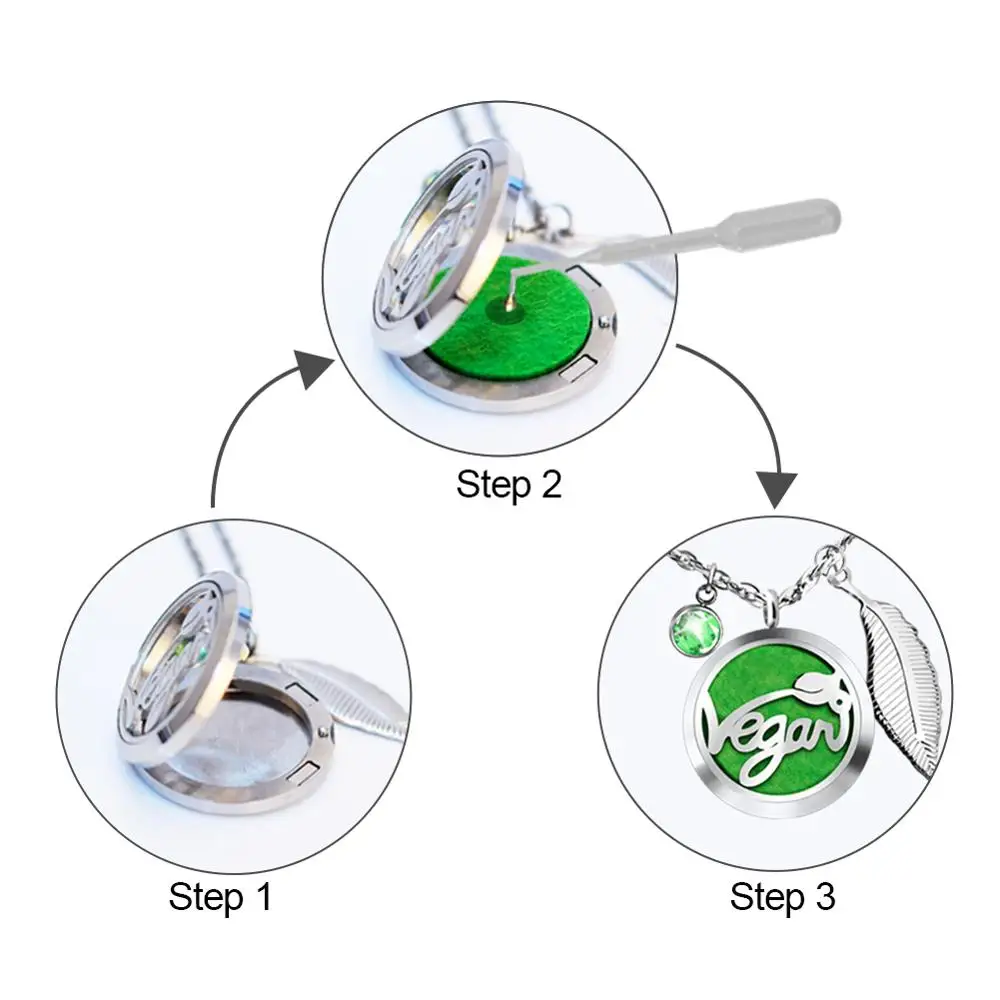 Step 2

Step 1

Vegan

Step 3