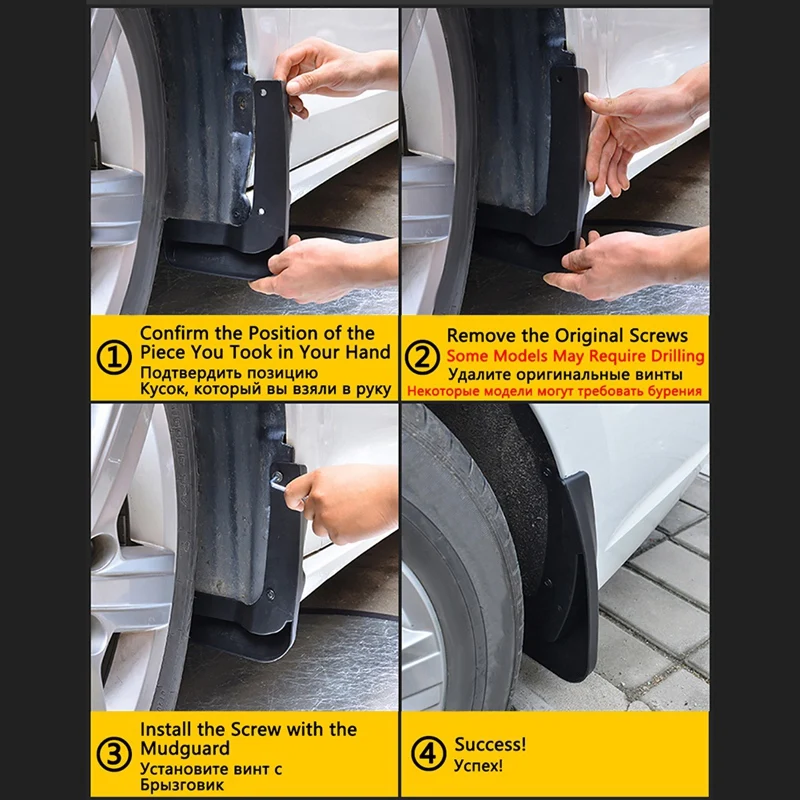 ① Confirm the Position of the Piece You Took in Your Hand
Подтвердить позицию
Кусок, который вы взяли в руку

② Remove the Original Screws
Some Models May Require Drilling
Удалите оригинальные винты
Некоторые модели могут требовать бурения

③ Install the Screw with the Mudguard
Установите винт с Брызговик

④ Success!
Успех!