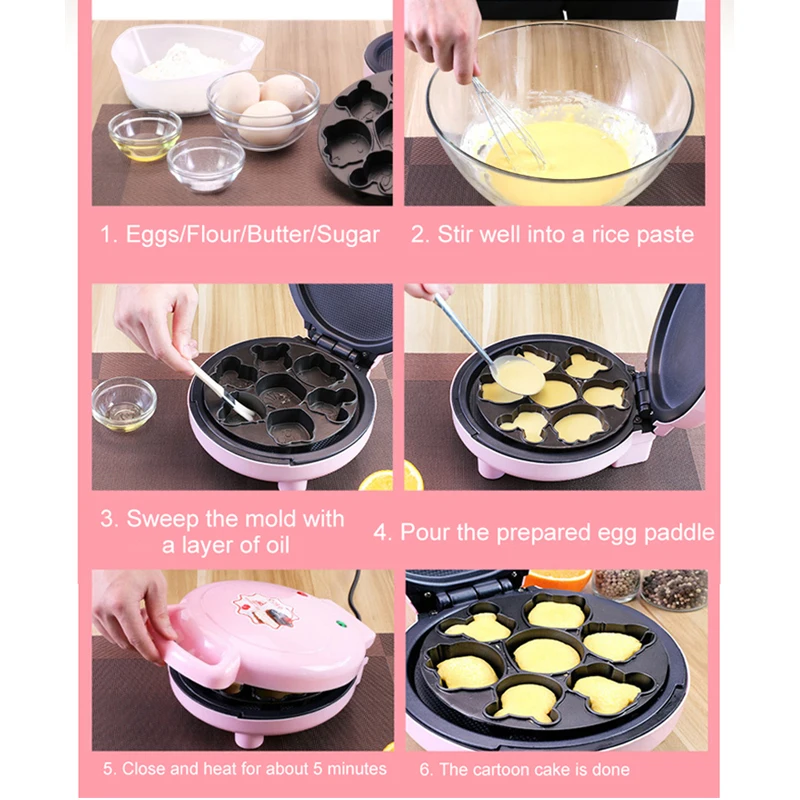 1. Eggs/Flour/Butter/Sugar

2. Stir well into a rice paste

3. Sweep the mold with a layer of oil

4. Pour the prepared egg paddle

5. Close and heat for about 5 minutes

6. The cartoon cake is done