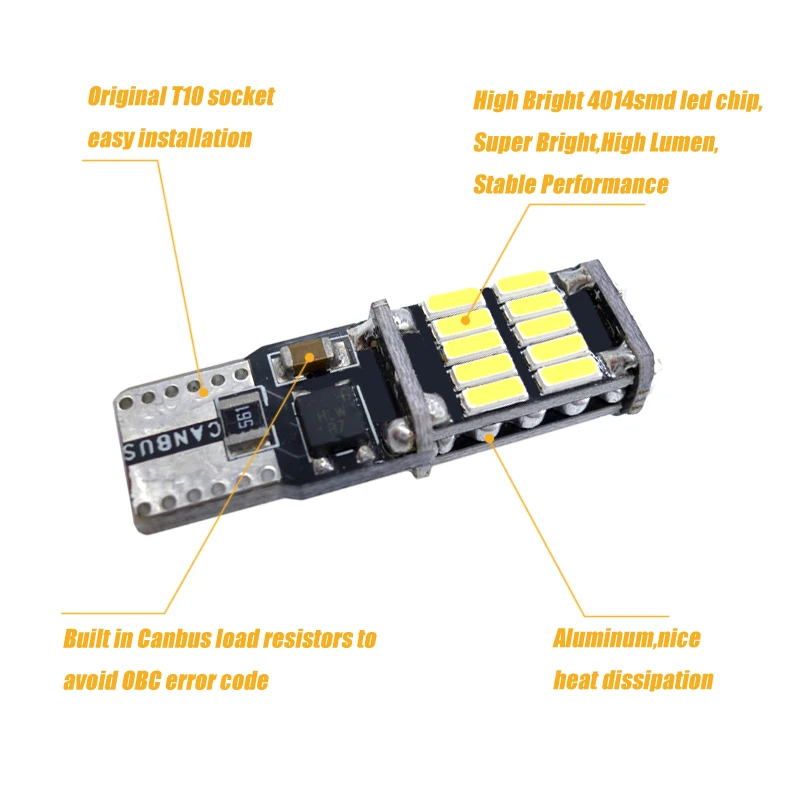 Original T10 socket
easy installation

High Bright 4014smd led chip,
Super Bright,High Lumen,
Stable Performance

CANBUS

561

Built in Canbus load resistors to
avoid OBC error code

Aluminum,nice
heat dissipation