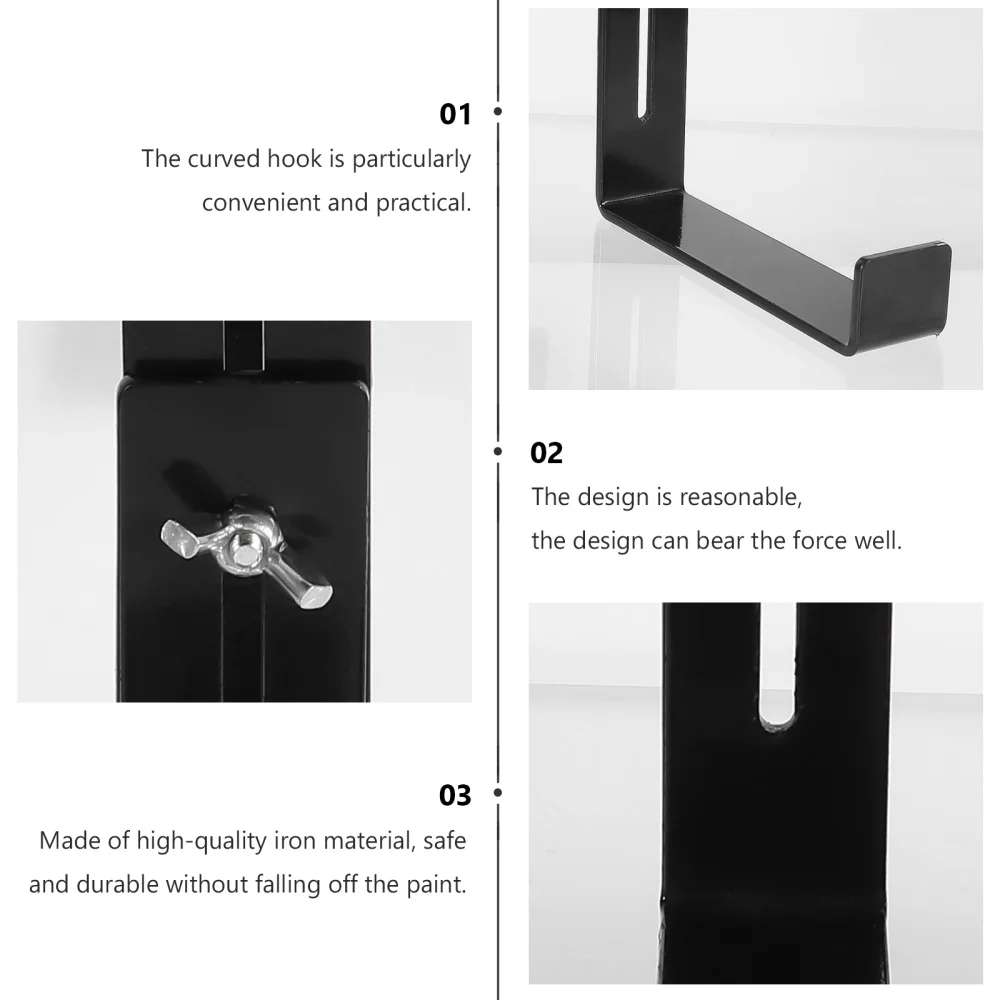 01

The curved hook is particularly convenient and practical.

02

The design is reasonable, the design can bear the force well.

03

Made of high-quality iron material, safe and durable without falling off the paint.