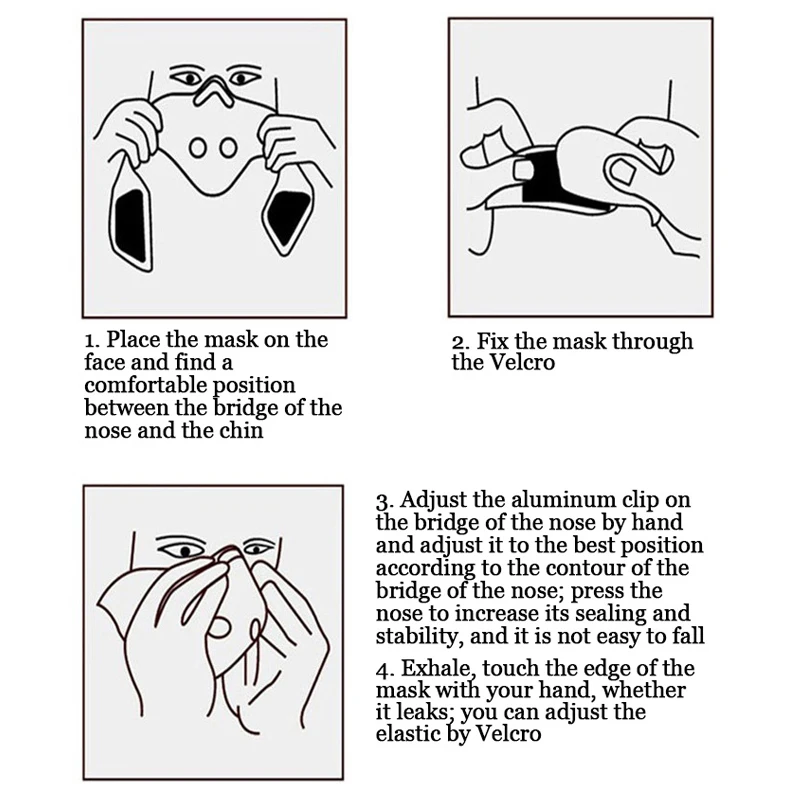 1. Place the mask on the face and find a comfortable position between the bridge of the nose and the chin

2. Fix the mask through the Velcro

3. Adjust the aluminum clip on the bridge of the nose by hand and adjust it to the best position according to the contour of the bridge of the nose; press the nose to increase its sealing and stability, and it is not easy to fall

4. Exhale, touch the edge of the mask with your hand, whether it leaks; you can adjust the elastic by Velcro