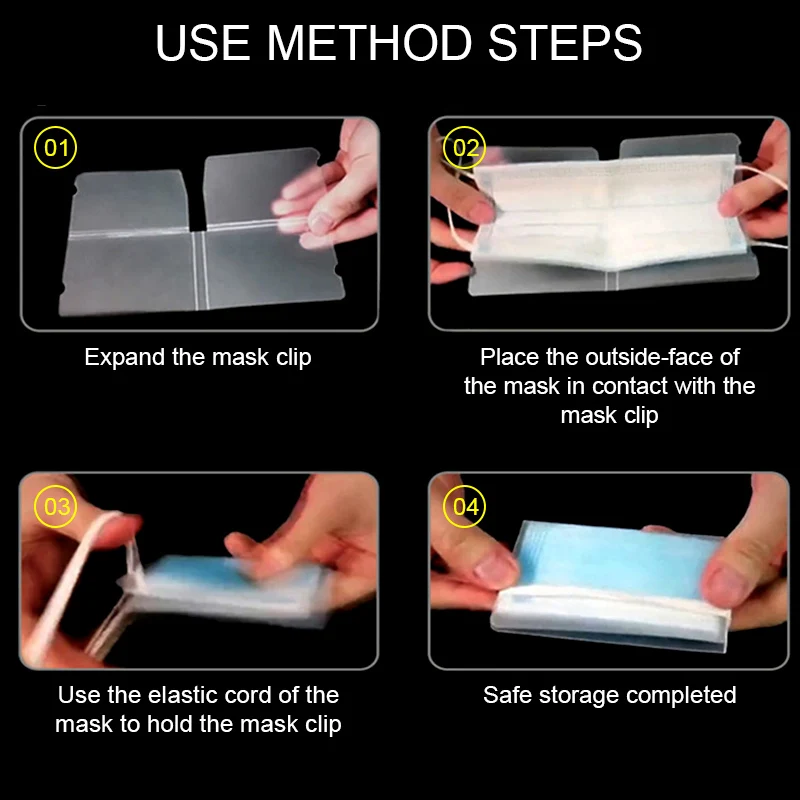 USE METHOD STEPS

01

Expand the mask clip

02

Place the outside-face of the mask in contact with the mask clip

03

Use the elastic cord of the mask to hold the mask clip

04

Safe storage completed