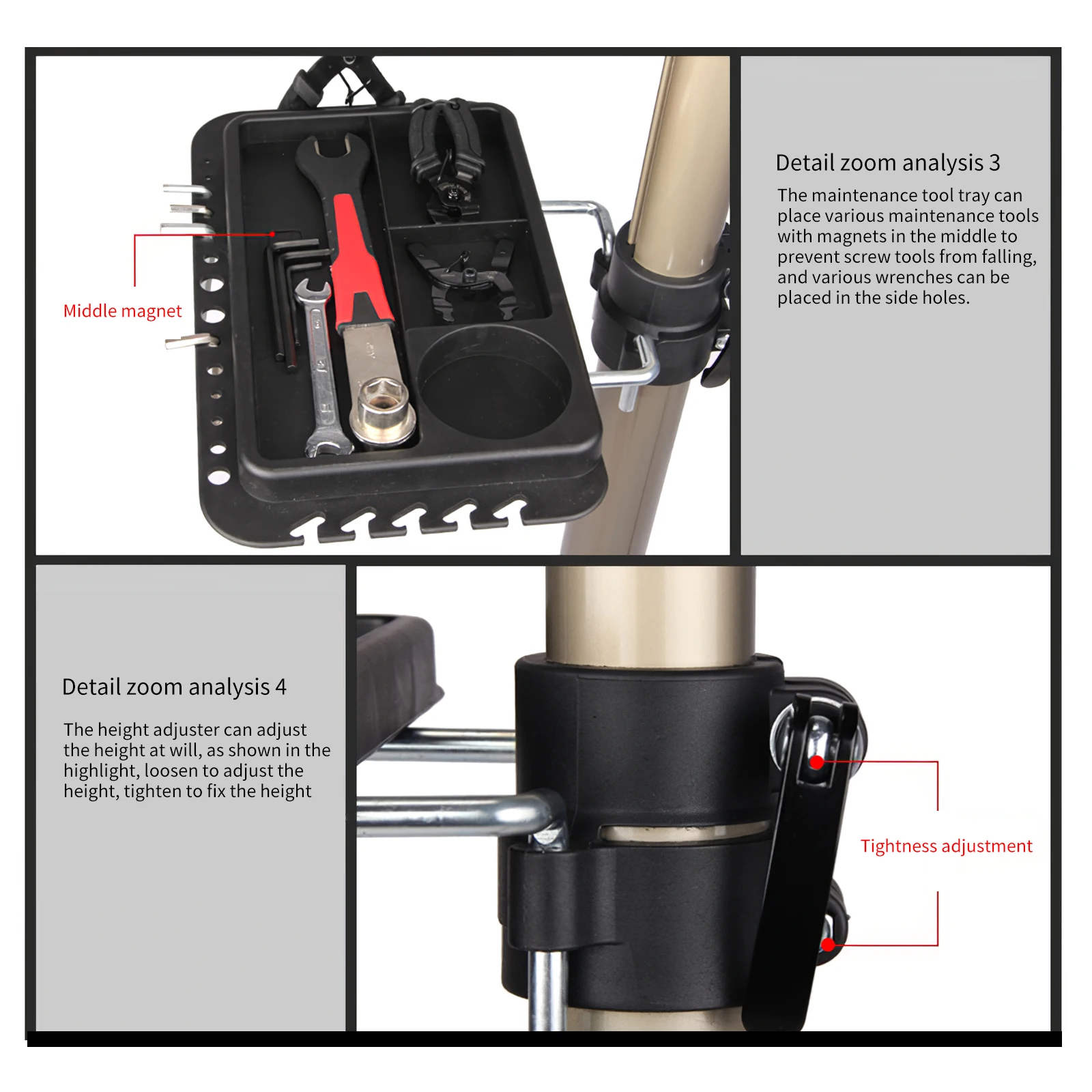 Middle magnet

Detail zoom analysis 3

The maintenance tool tray can place various maintenance tools with magnets in the middle to prevent screw tools from falling, and various wrenches can be placed in the side holes.

Detail zoom analysis 4

The height adjuster can adjust the height at will, as shown in the highlight, loosen to adjust the height, tighten to fix the height

Tightness adjustment