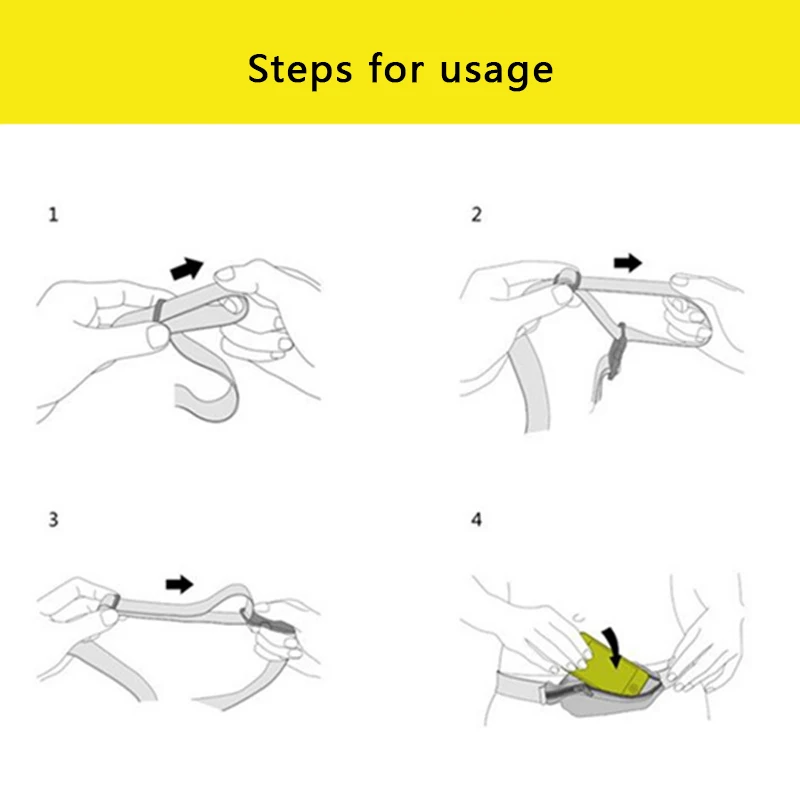 Steps for usage

1

2

3

4