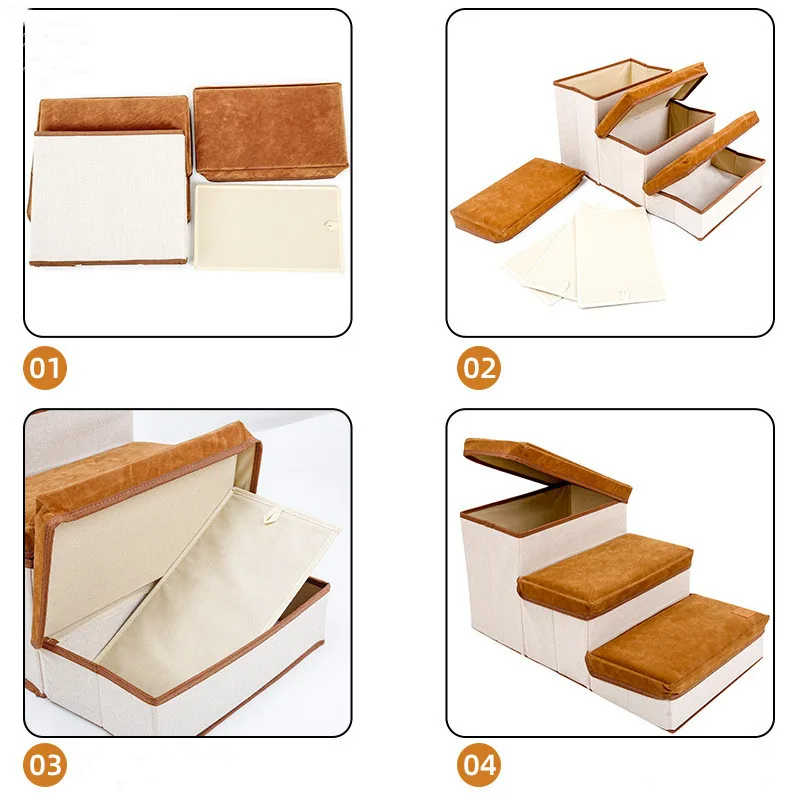 01

02

03

04