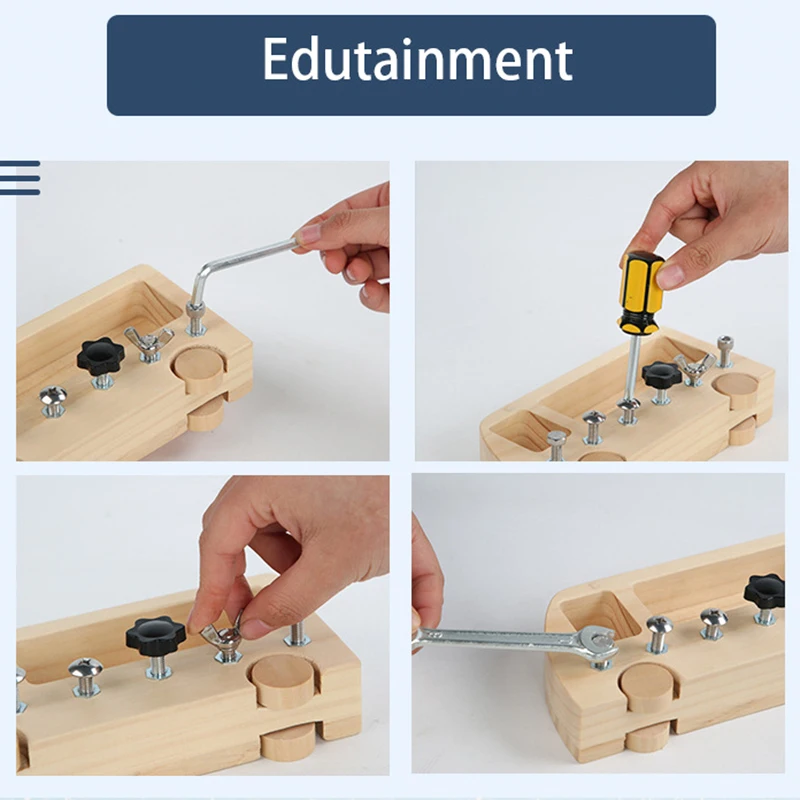 Edutainment