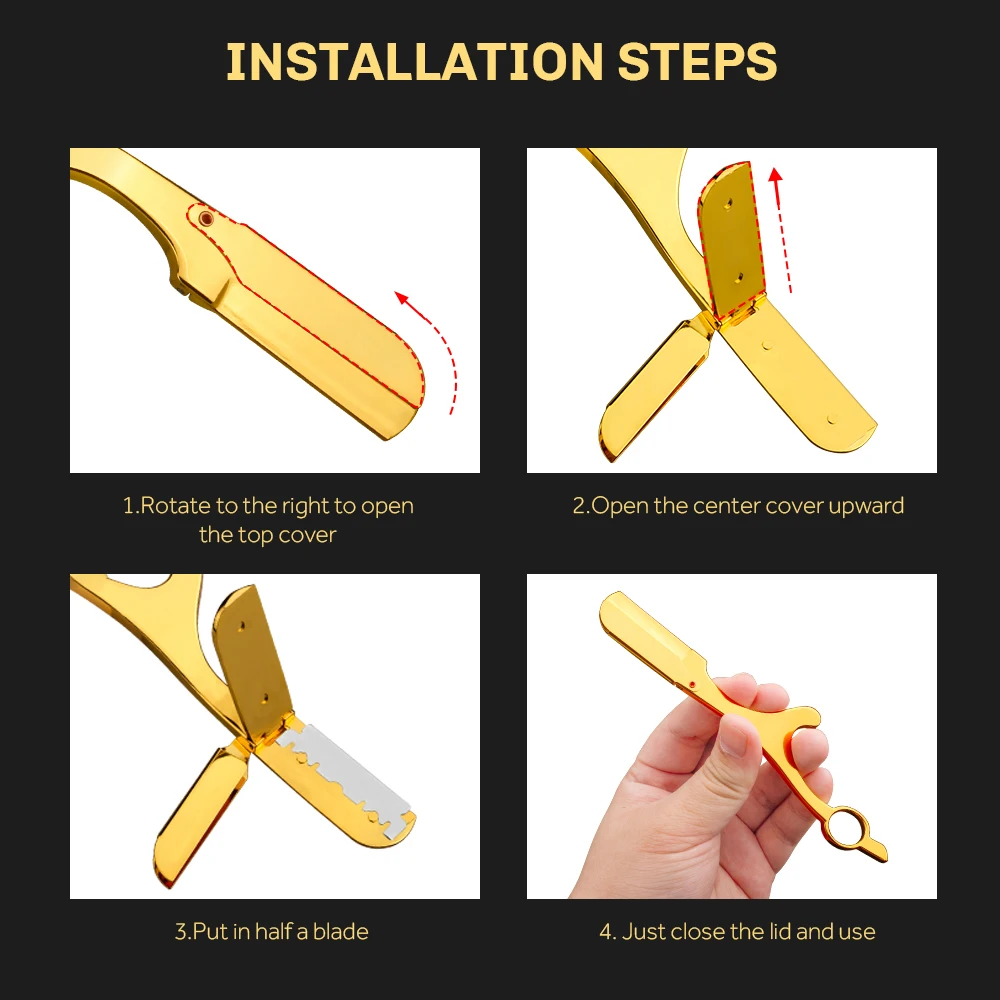 INSTALLATION STEPS

1.Rotate to the right to open the top cover

2.Open the center cover upward

3.Put in half a blade

4. Just close the lid and use